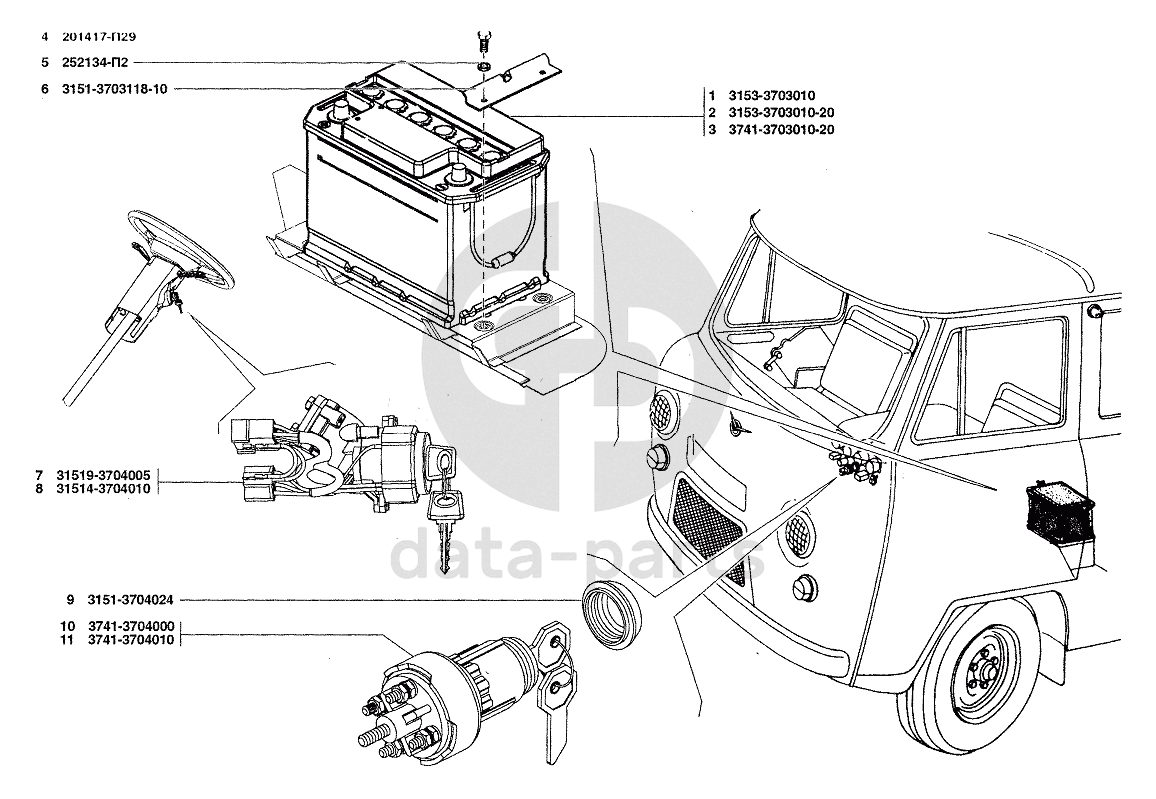 4 201417-П29
5 252134-П2
6 3151-3703118-10

1 3153-3703010
2 3153-3703010-20
3 3741-3703010-20

7 31519-3704005
8 31514-3704010

9 3151-3704024

10 3741-3704000
11 3741-3704010

data-parts