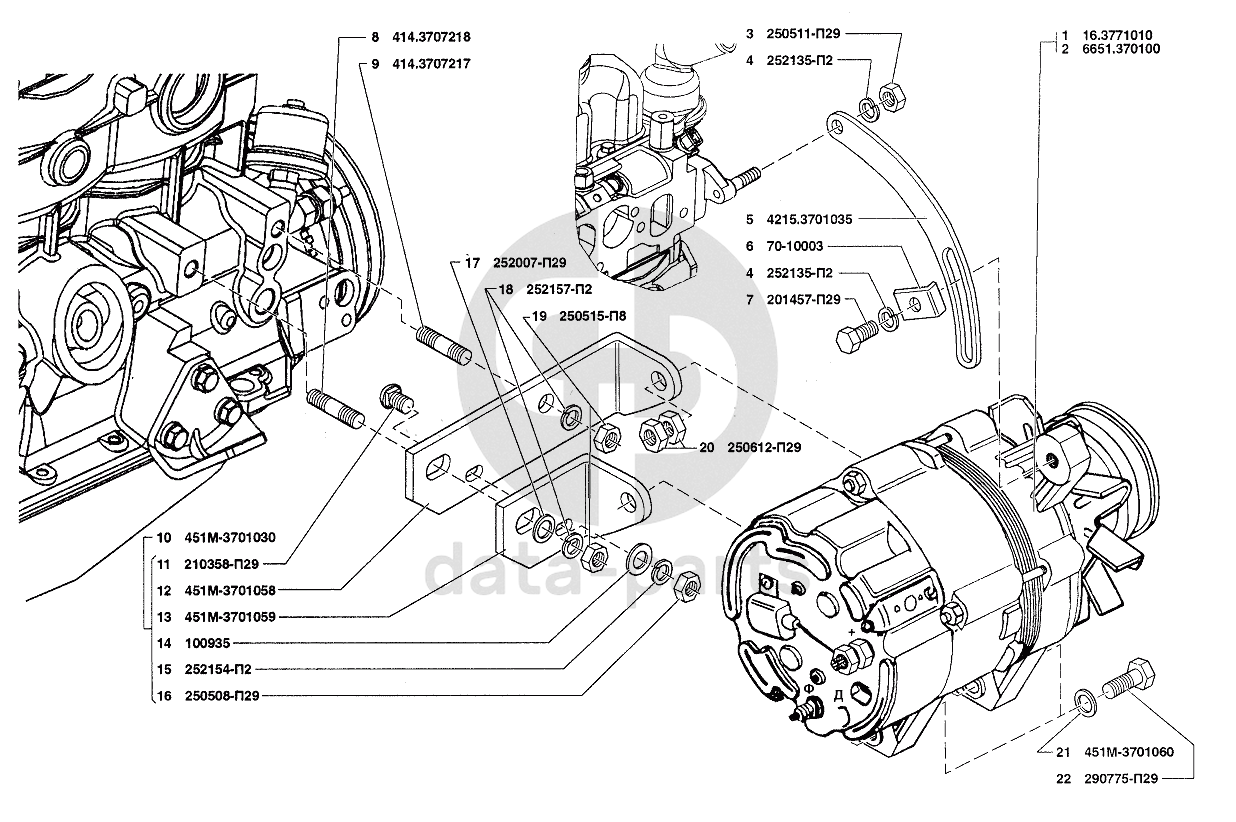 8 414.3707218
9 414.3707217
3 250511-П29
4 252135-П2
1 16.3771010
2 6651.370100
5 4215.3701035
6 70-10003
4 252135-П2
7 201457-П29
17 252007-П29
18 252157-П2
19 250515-П8
20 250612-П29
10 451М-3701030
11 210358-П29
12 451М-3701058
13 451М-3701059
14 100935
15 252154-П2
16 250508-П29
+
Ф
Д
21 451М-3701060
22 290775-П29
data-parts