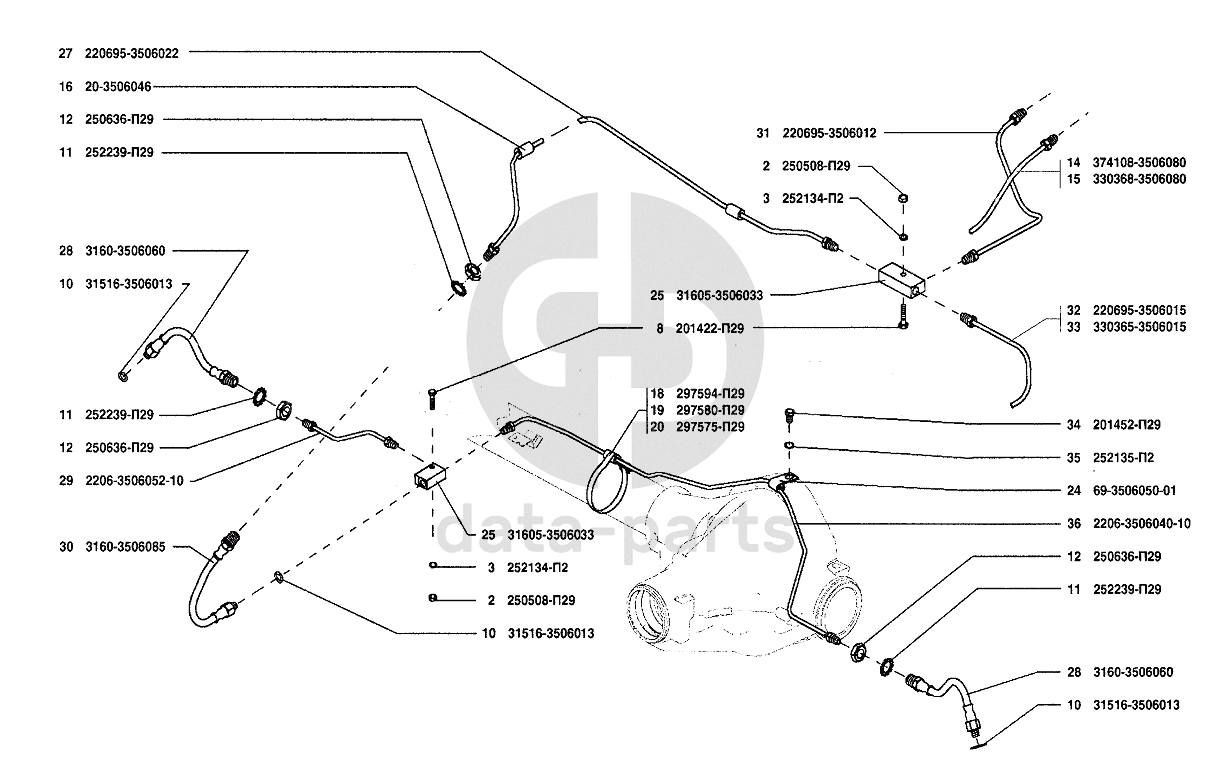 27 220695-3506022
16 20-3506046
12 250636-П29
11 252239-П29
28 3160-3506060
10 31516-3506013
11 252239-П29
12 250636-П29
29 2206-3506052-10
30 3160-3506085
31 220695-3506012
2 250508-П29
3 252134-П2
14 374108-3506080
15 330368-3506080
25 31605-3506033
8 201422-П29
32 220695-3506015
33 330365-3506015
18 297594-П29
19 297580-П29
20 297575-П29
34 201452-П29
35 252135-П2
24 69-3506050-01
36 2206-3506040-10
25 31605-3506033
3 252134-П2
2 250508-П29
10 31516-3506013
12 250636-П29
11 252239-П29
28 3160-3506060
10 31516-3506013
data-parts