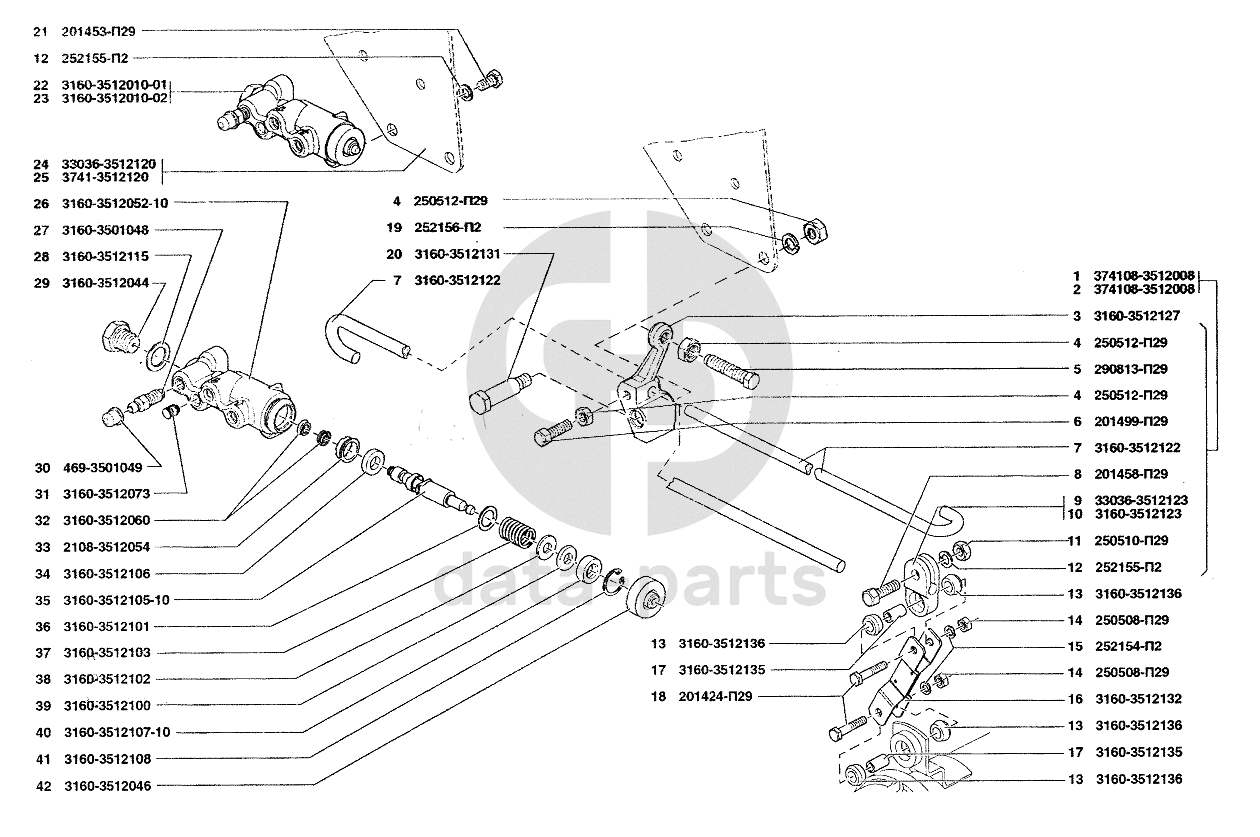 21 201453-П29
12 252155-П2
22 3160-3512010-01
23 3160-3512010-02
24 33036-3512120
25 3741-3512120
26 3160-3512052-10
27 3160-3501048
28 3160-3512115
29 3160-3512044
30 469-3501049
31 3160-3512073
32 3160-3512060
33 2108-3512054
34 3160-3512106
35 3160-3512105-10
36 3160-3512101
37 3160-3512103
38 3160-3512102
39 3160-3512100
40 3160-3512107-10
41 3160-3512108
42 3160-3512046

4 250512-П29
19 252156-П2
20 3160-3512131
7 3160-3512122

13 3160-3512136
17 3160-3512135
18 201424-П29

1 374108-3512008
2 374108-3512008
3 3160-3512127
4 250512-П29
5 290813-П29
4 250512-П29
6 201499-П29
7 3160-3512122
8 201458-П29
9 33036-3512123
10 3160-3512123
11 250510-П29
12 252155-П2
13 3160-3512136
14 250508-П29
15 252154-П2
14 250508-П29
16 3160-3512132
13 3160-3512136
17 3160-3512135
13 3160-3512136

data parts