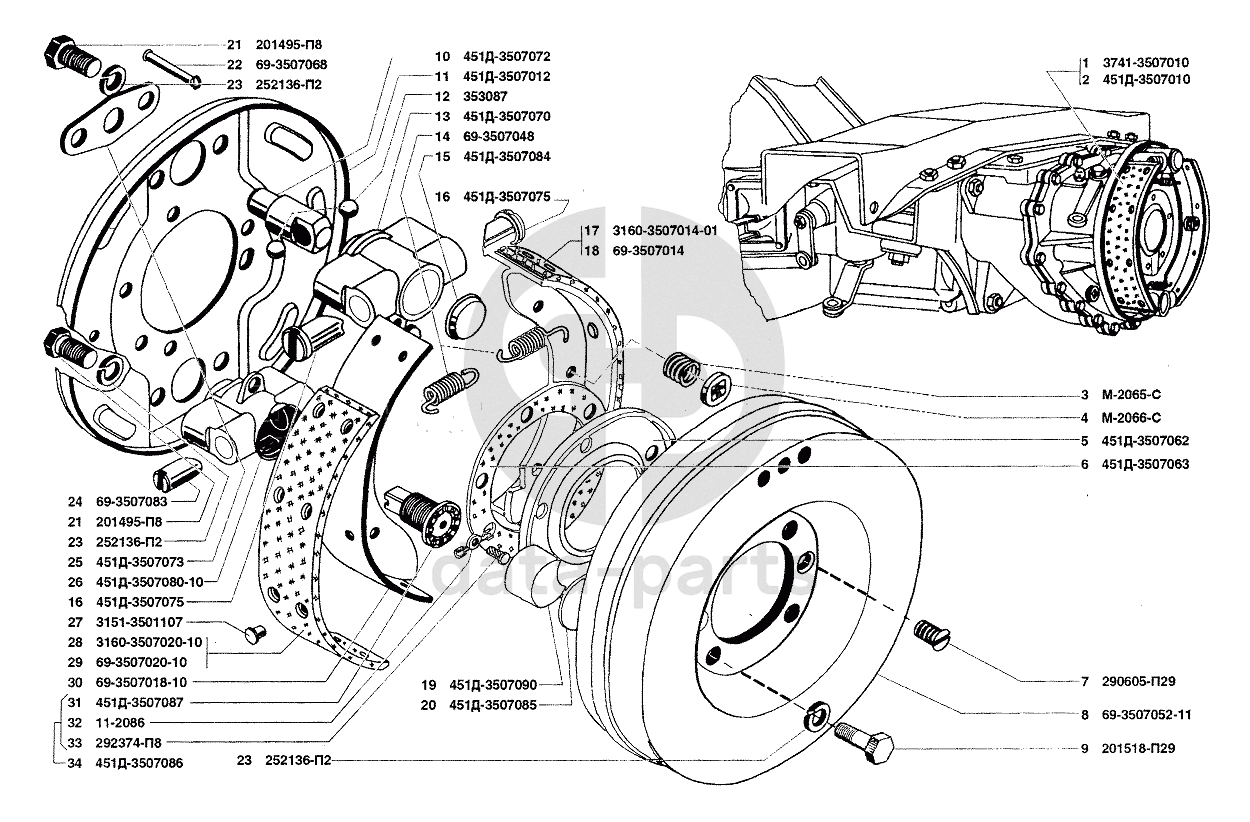 21 201495-П8
22 69-3507068
23 252136-П2

10 451Д-3507072
11 451Д-3507012
12 353087
13 451Д-3507070
14 69-3507048
15 451Д-3507084
16 451Д-3507075
17 3160-3507014-01
18 69-3507014

1 3741-3507010
2 451Д-3507010

3 М-2065-С
4 М-2066-С
5 451Д-3507062
6 451Д-3507063

24 69-3507083
21 201495-П8
23 252136-П2
25 451Д-3507073
26 451Д-3507080-10
16 451Д-3507075
27 3151-3501107
28 3160-3507020-10
29 69-3507020-10
30 69-3507018-10
31 451Д-3507087
32 11-2086
33 292374-П8
34 451Д-3507086

19 451Д-3507090
20 451Д-3507085

23 252136-П2

7 290605-П29
8 69-3507052-11
9 201518-П29

data-parts