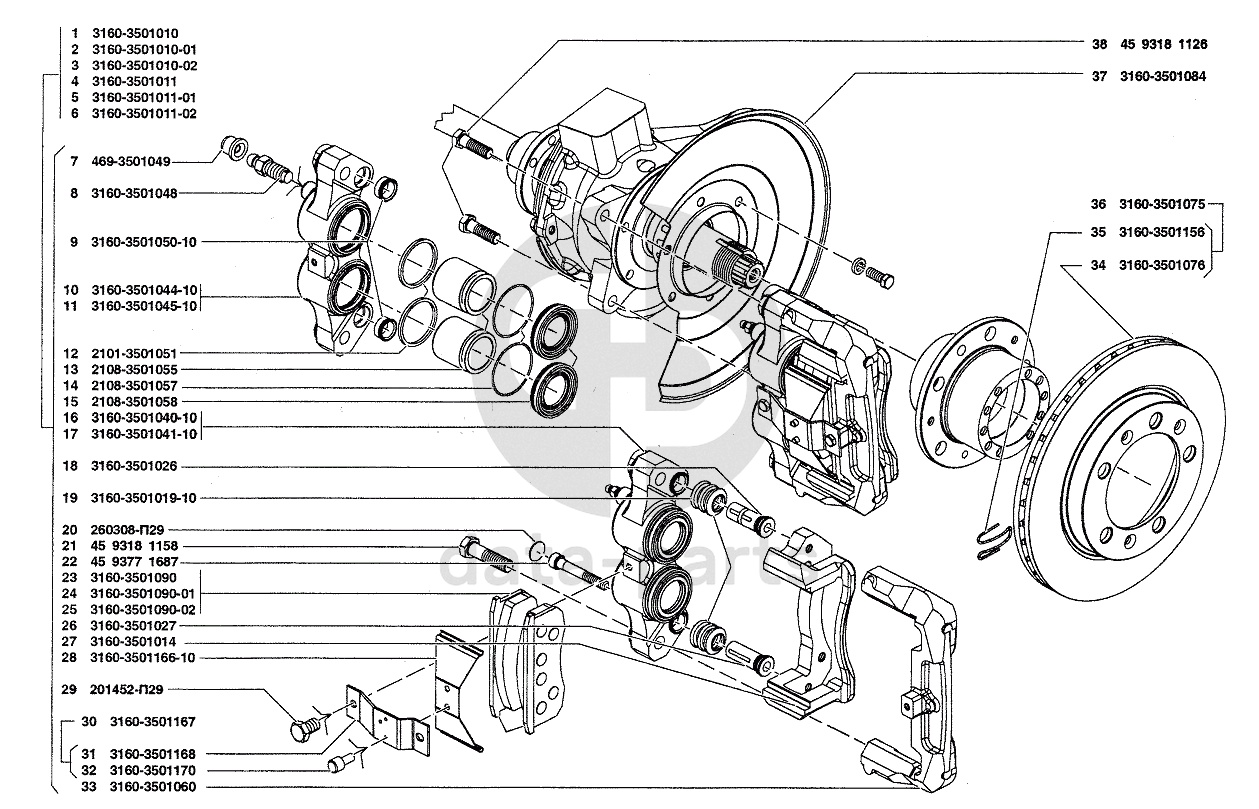 1 3160-3501010
2 3160-3501010-01
3 3160-3501010-02
4 3160-3501011
5 3160-3501011-01
6 3160-3501011-02
7 469-3501049
8 3160-3501048
9 3160-3501050-10
10 3160-3501044-10
11 3160-3501045-10
12 2101-3501051
13 2108-3501055
14 2108-3501057
15 2108-3501058
16 3160-3501040-10
17 3160-3501041-10
18 3160-3501026
19 3160-3501019-10
20 260308-П29
21 45 9318 1158
22 45 9377 1687
23 3160-3501090
24 3160-3501090-01
25 3160-3501090-02
26 3160-3501027
27 3160-3501014
28 3160-3501166-10
29 201452-П29
30 3160-3501167
31 3160-3501168
32 3160-3501170
33 3160-3501060
38 45 9318 1126
37 3160-3501084
36 3160-3501075
35 3160-3501156
34 3160-3501076
data-parts