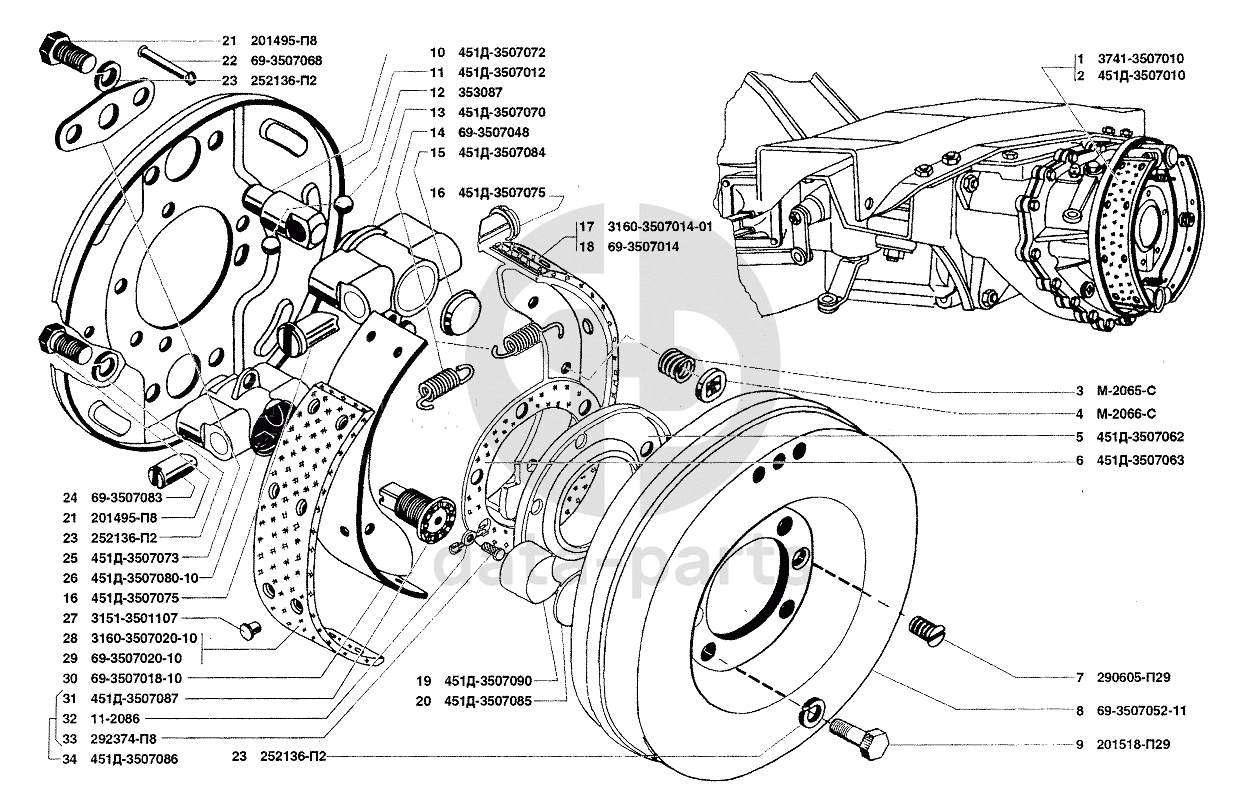 21 201495-П8
22 69-3507068
23 252136-П2

10 451Д-3507072
11 451Д-3507012
12 353087
13 451Д-3507070
14 69-3507048
15 451Д-3507084

16 451Д-3507075

17 3160-3507014-01
18 69-3507014

1 3741-3507010
2 451Д-3507010

3 М-2065-С
4 М-2066-С
5 451Д-3507062
6 451Д-3507063

24 69-3507083
21 201495-П8
23 252136-П2
25 451Д-3507073
26 451Д-3507080-10
16 451Д-3507075
27 3151-3501107
28 3160-3507020-10
29 69-3507020-10
30 69-3507018-10
31 451Д-3507087
32 11-2086
33 292374-П8
34 451Д-3507086

19 451Д-3507090
20 451Д-3507085

23 252136-П2

7 290605-П29
8 69-3507052-11
9 201518-П29

data-parts