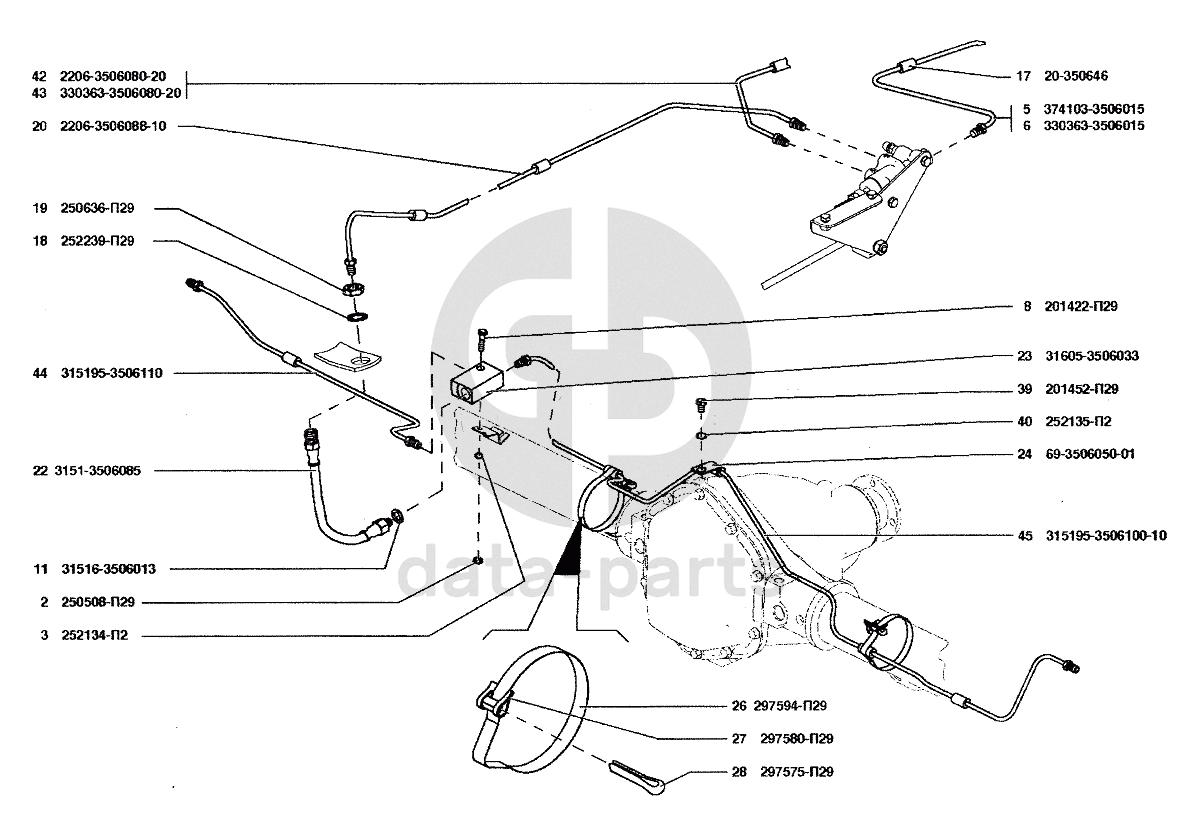 42 2206-3506080-20
43 330363-3506080-20
20 2206-3506088-10
19 250636-П29
18 252239-П29
44 315195-3506110
22 3151-3506085
11 31516-3506013
2 250508-П29
3 252134-П2
17 20-350646
5 374103-3506015
6 330363-3506015
8 201422-П29
23 31605-3506033
39 201452-П29
40 252135-П2
24 69-3506050-01
45 315195-3506100-10
26 297594-П29
27 297580-П29
28 297575-П29
data-parts