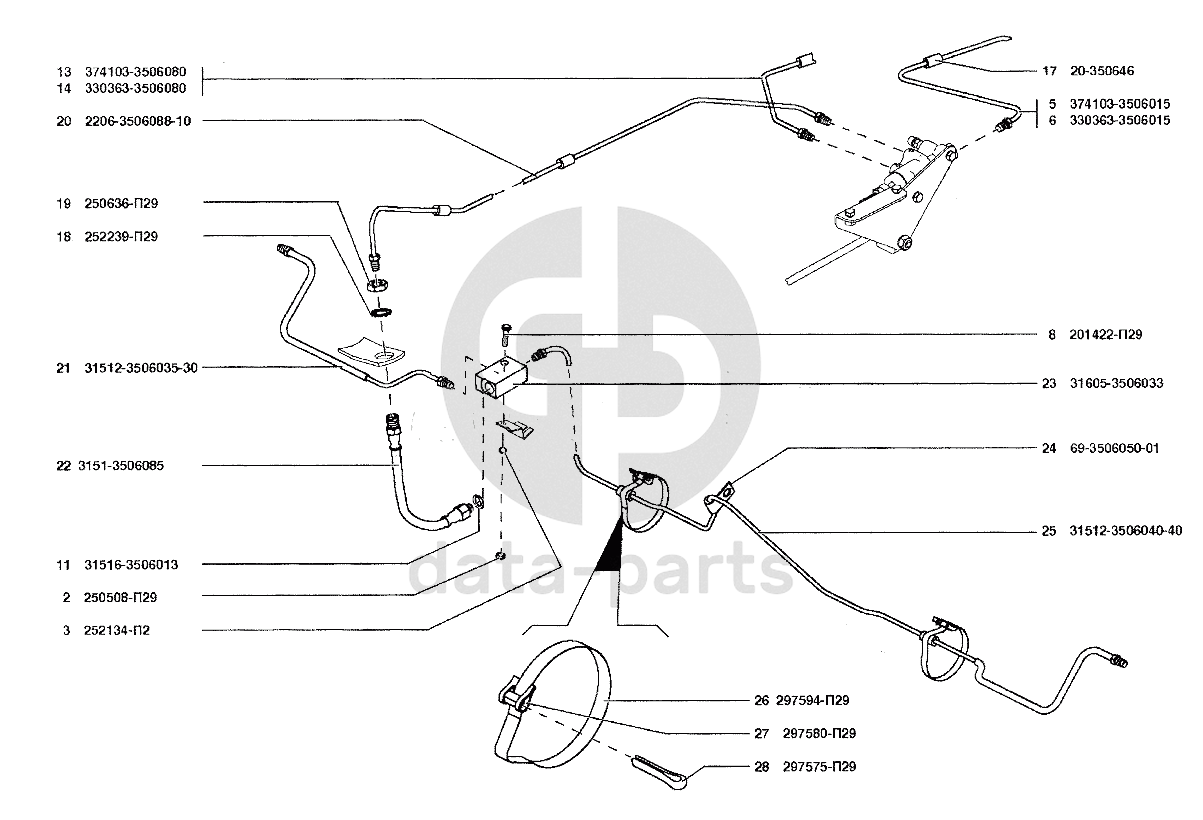 13 374103-3506080
14 330363-3506080

20 2206-3506088-10

19 250636-П29

18 252239-П29

21 31512-3506035-30

22 3151-3506085

11 31516-3506013

2 250508-П29

3 252134-П2

17 20-350646

5 374103-3506015
6 330363-3506015

8 201422-П29

23 31605-3506033

24 69-3506050-01

25 31512-3506040-40

26 297594-П29

27 297580-П29

28 297575-П29

data-parts