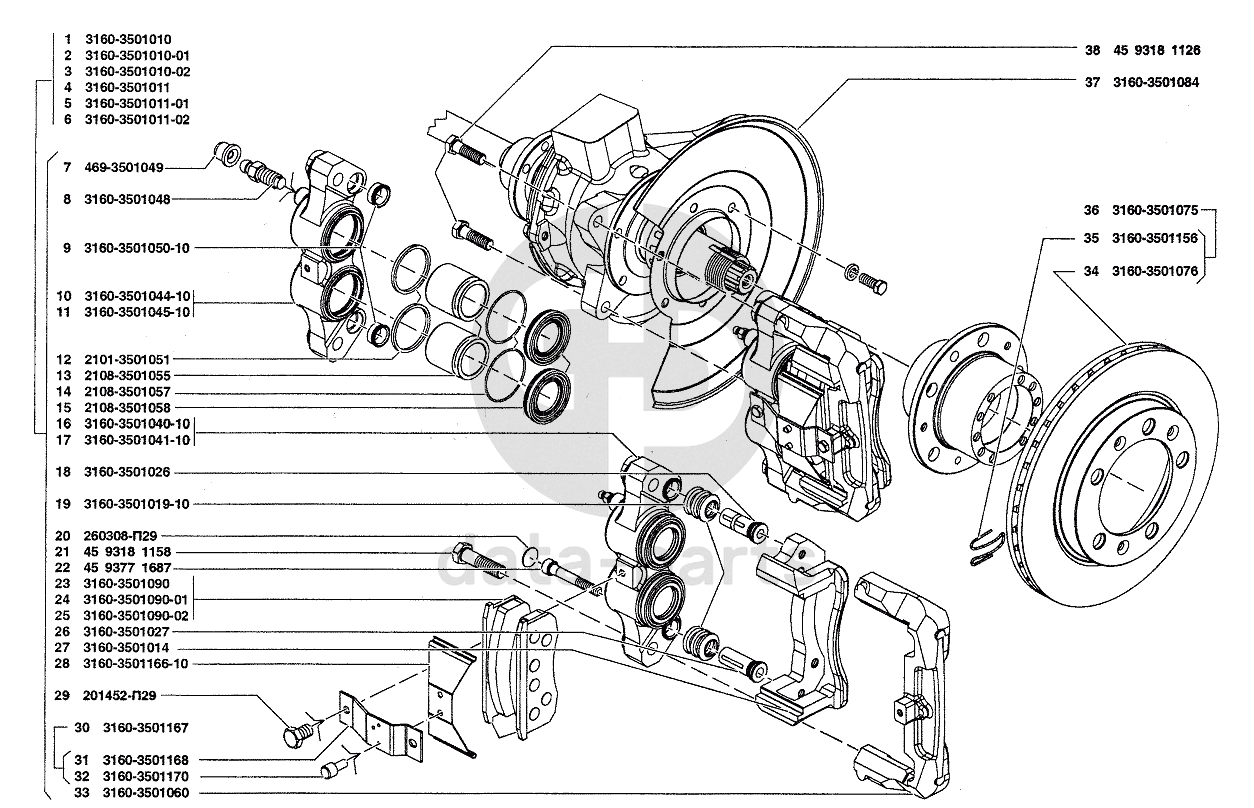 1 3160-3501010
2 3160-3501010-01
3 3160-3501010-02
4 3160-3501011
5 3160-3501011-01
6 3160-3501011-02
7 469-3501049
8 3160-3501048
9 3160-3501050-10
10 3160-3501044-10
11 3160-3501045-10
12 2101-3501051
13 2108-3501055
14 2108-3501057
15 2108-3501058
16 3160-3501040-10
17 3160-3501041-10
18 3160-3501026
19 3160-3501019-10
20 260308-П29
21 45 9318 1158
22 45 9377 1687
23 3160-3501090
24 3160-3501090-01
25 3160-3501090-02
26 3160-3501027
27 3160-3501014
28 3160-3501166-10
29 201452-П29
30 3160-3501167
31 3160-3501168
32 3160-3501170
33 3160-3501060
38 45 9318 1126
37 3160-3501084
36 3160-3501075
35 3160-3501156
34 3160-3501076
data-parts