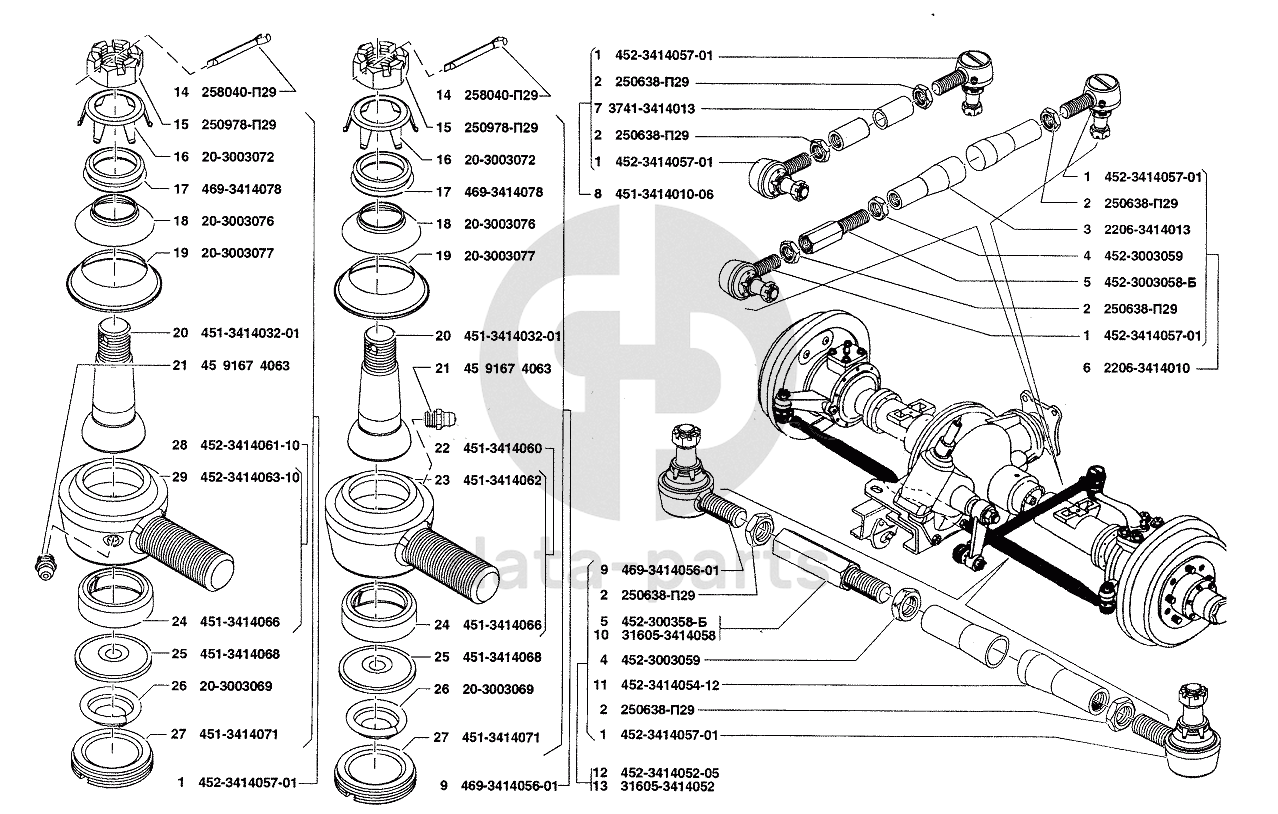 14 258040-П29
15 250978-П29
16 20-3003072
17 469-3414078
18 20-3003076
19 20-3003077
20 451-3414032-01
21 45 9167 4063
28 452-3414061-10
29 452-3414063-10
24 451-3414066
25 451-3414068
26 20-3003069
27 451-3414071
1 452-3414057-01

14 258040-П29
15 250978-П29
16 20-3003072
17 469-3414078
18 20-3003076
19 20-3003077
20 451-3414032-01
21 45 9167 4063
22 451-3414060
23 451-3414062
24 451-3414066
25 451-3414068
26 20-3003069
27 451-3414071
9 469-3414056-01

1 452-3414057-01
2 250638-П29
7 3741-3414013
2 250638-П29
1 452-3414057-01
8 451-3414010-06

1 452-3414057-01
2 250638-П29
3 2206-3414013
4 452-3003059
5 452-3003058-Б
2 250638-П29
1 452-3414057-01
6 2206-3414010

9 469-3414056-01
2 250638-П29
5 452-300358-Б
10 31605-3414058
4 452-3003059
11 452-3414054-12
2 250638-П29
1 452-3414057-01
12 452-3414052-05
13 31605-3414052

data-parts