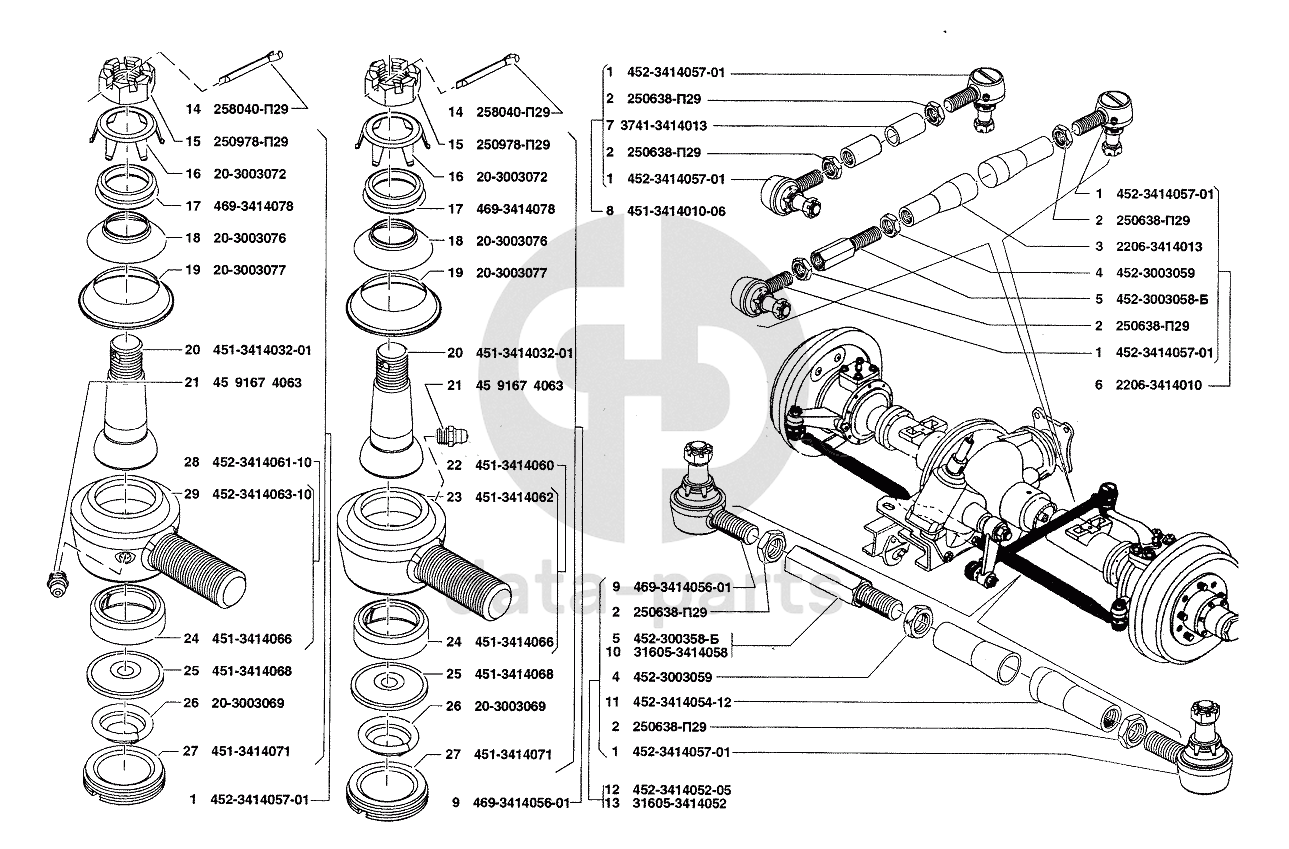 14 258040-П29
15 250978-П29
16 20-3003072
17 469-3414078
18 20-3003076
19 20-3003077
20 451-3414032-01
21 45 9167 4063
28 452-3414061-10
29 452-3414063-10
24 451-3414066
25 451-3414068
26 20-3003069
27 451-3414071
1 452-3414057-01

14 258040-П29
15 250978-П29
16 20-3003072
17 469-3414078
18 20-3003076
19 20-3003077
20 451-3414032-01
21 45 9167 4063
22 451-3414060
23 451-3414062
24 451-3414066
25 451-3414068
26 20-3003069
27 451-3414071
9 469-3414056-01

1 452-3414057-01
2 250638-П29
7 3741-3414013
2 250638-П29
1 452-3414057-01
8 451-3414010-06

1 452-3414057-01
2 250638-П29
3 2206-3414013
4 452-3003059
5 452-3003058-Б
2 250638-П29
1 452-3414057-01
6 2206-3414010

9 469-3414056-01
2 250638-П29
5 452-300358-Б
10 31605-3414058
4 452-3003059
11 452-3414054-12
2 250638-П29
1 452-3414057-01
12 452-3414052-05
13 31605-3414052

data-parts