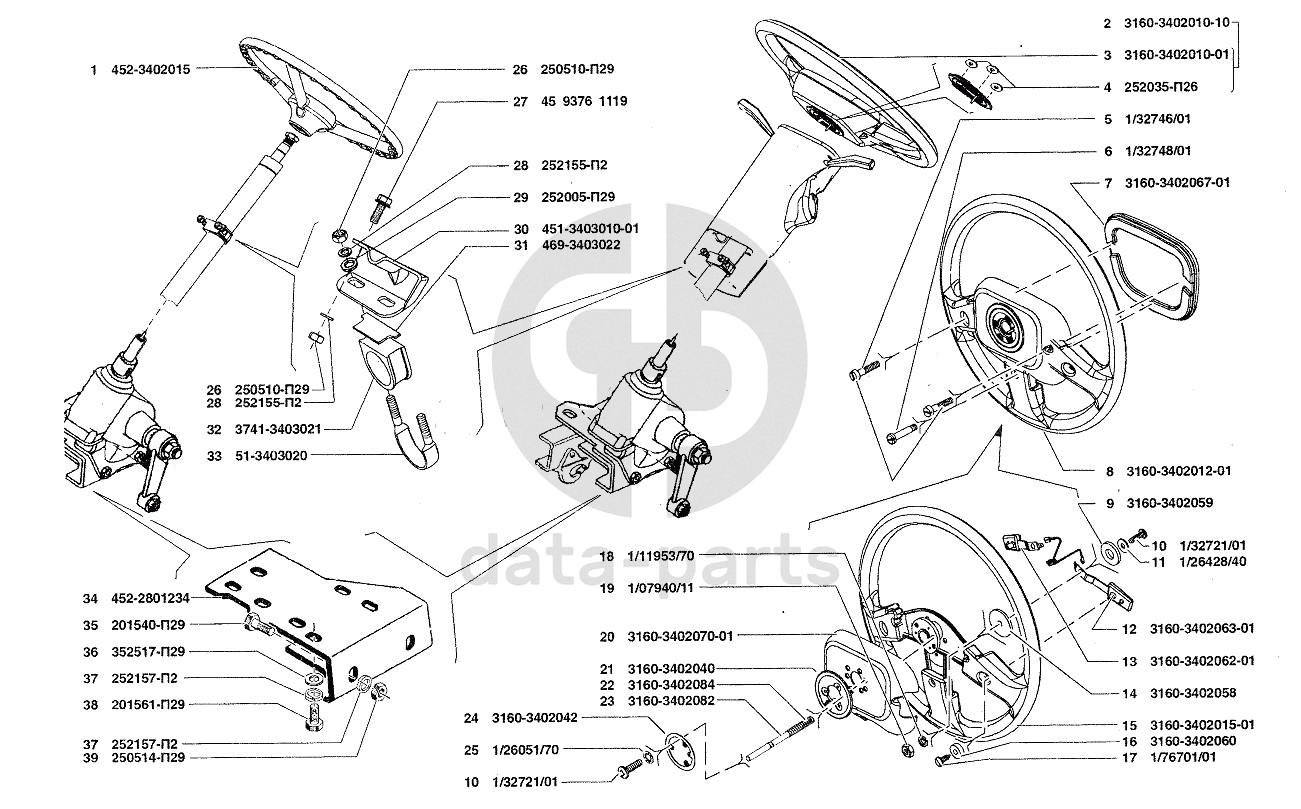 1 452-3402015
26 250510-П29
27 45 9376 1119
28 252155-П2
29 252005-П29
30 451-3403010-01
31 469-3403022
26 250510-П29
28 252155-П2
32 3741-3403021
33 51-3403020
34 452-2801234
35 201540-П29
36 352517-П29
37 252157-П2
38 201561-П29
37 252157-П2
39 250514-П29
2 3160-3402010-10
3 3160-3402010-01
4 252035-П26
5 1/32746/01
6 1/32748/01
7 3160-3402067-01
8 3160-3402012-01
9 3160-3402059
10 1/32721/01
11 1/26428/40
12 3160-3402063-01
13 3160-3402062-01
14 3160-3402058
15 3160-3402015-01
16 3160-3402060
17 1/76701/01
18 1/11953/70
19 1/07940/11
20 3160-3402070-01
21 3160-3402040
22 3160-3402084
23 3160-3402082
24 3160-3402042
25 1/26051/70
10 1/32721/01
data-parts