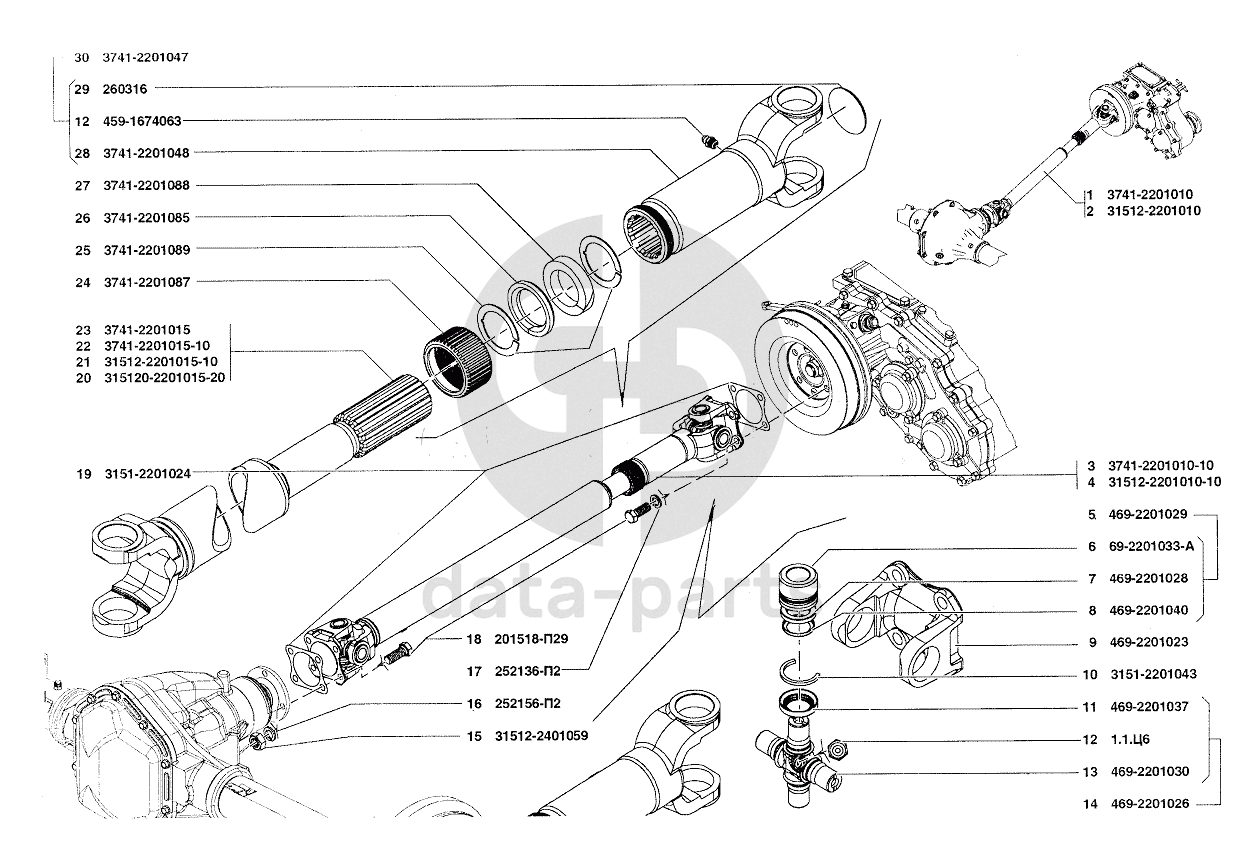 30 3741-2201047
29 260316
12 459-1674063
28 3741-2201048
27 3741-2201088
26 3741-2201085
25 3741-2201089
24 3741-2201087
23 3741-2201015
22 3741-2201015-10
21 31512-2201015-10
20 315120-2201015-20
19 3151-2201024
18 201518-П29
17 252136-П2
16 252156-П2
15 31512-2401059
1 3741-2201010
2 31512-2201010
3 3741-2201010-10
4 31512-2201010-10
5 469-2201029
6 69-2201033-А
7 469-2201028
8 469-2201040
9 469-2201023
10 3151-2201043
11 469-2201037
12 1.1.Ц6
13 469-2201030
14 469-2201026
data-parts