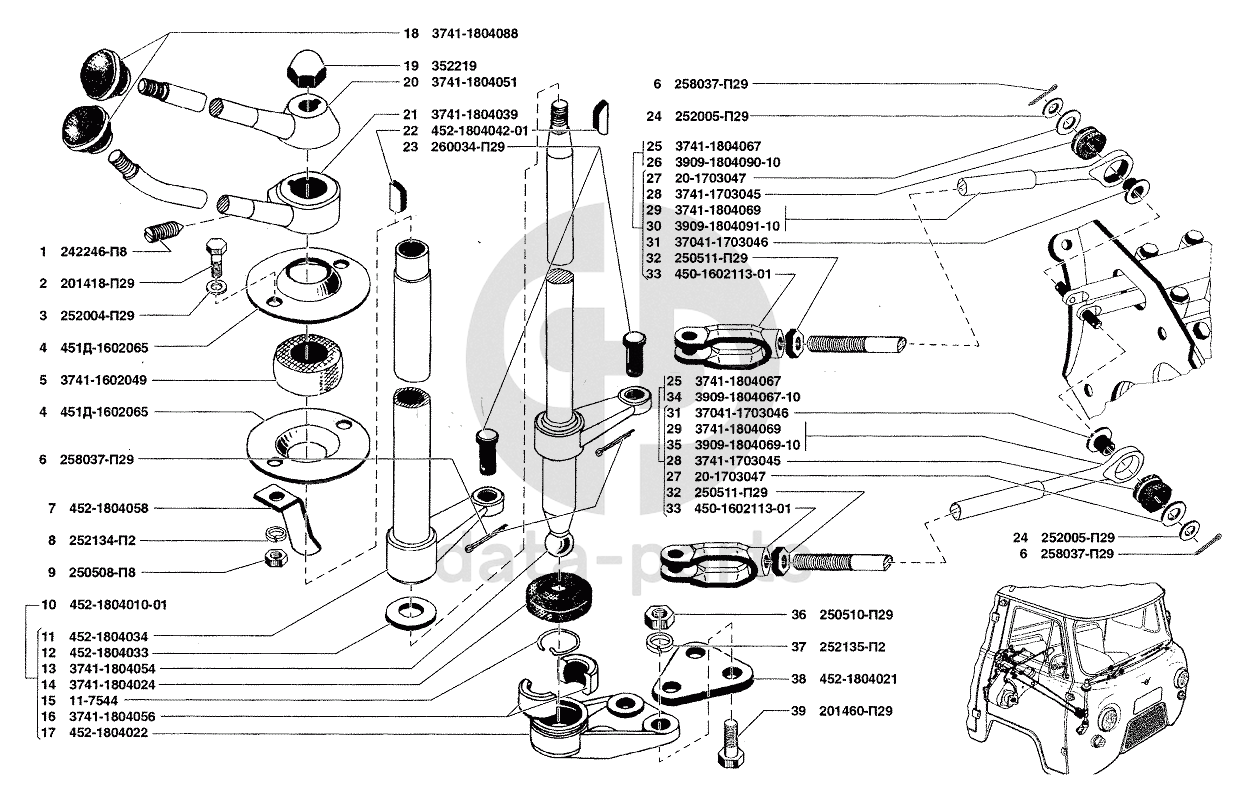 18 3741-1804088
19 352219
20 3741-1804051
21 3741-1804039
22 452-1804042-01
23 260034-П29
1 242246-П8
2 201418-П29
3 252004-П29
4 451Д-1602065
5 3741-1602049
4 451Д-1602065
6 258037-П29
7 452-1804058
8 252134-П2
9 250508-П8
10 452-1804010-01
11 452-1804034
12 452-1804033
13 3741-1804054
14 3741-1804024
15 11-7544
16 3741-1804056
17 452-1804022
6 258037-П29
24 252005-П29
25 3741-1804067
26 3909-1804090-10
27 20-1703047
28 3741-1703045
29 3741-1804069
30 3909-1804091-10
31 37041-1703046
32 250511-П29
33 450-1602113-01
25 3741-1804067
34 3909-1804067-10
31 37041-1703046
29 3741-1804069
35 3909-1804069-10
28 3741-1703045
27 20-1703047
32 250511-П29
33 450-1602113-01
24 252005-П29
6 258037-П29
36 250510-П29
37 252135-П2
38 452-1804021
39 201460-П29
data-parts