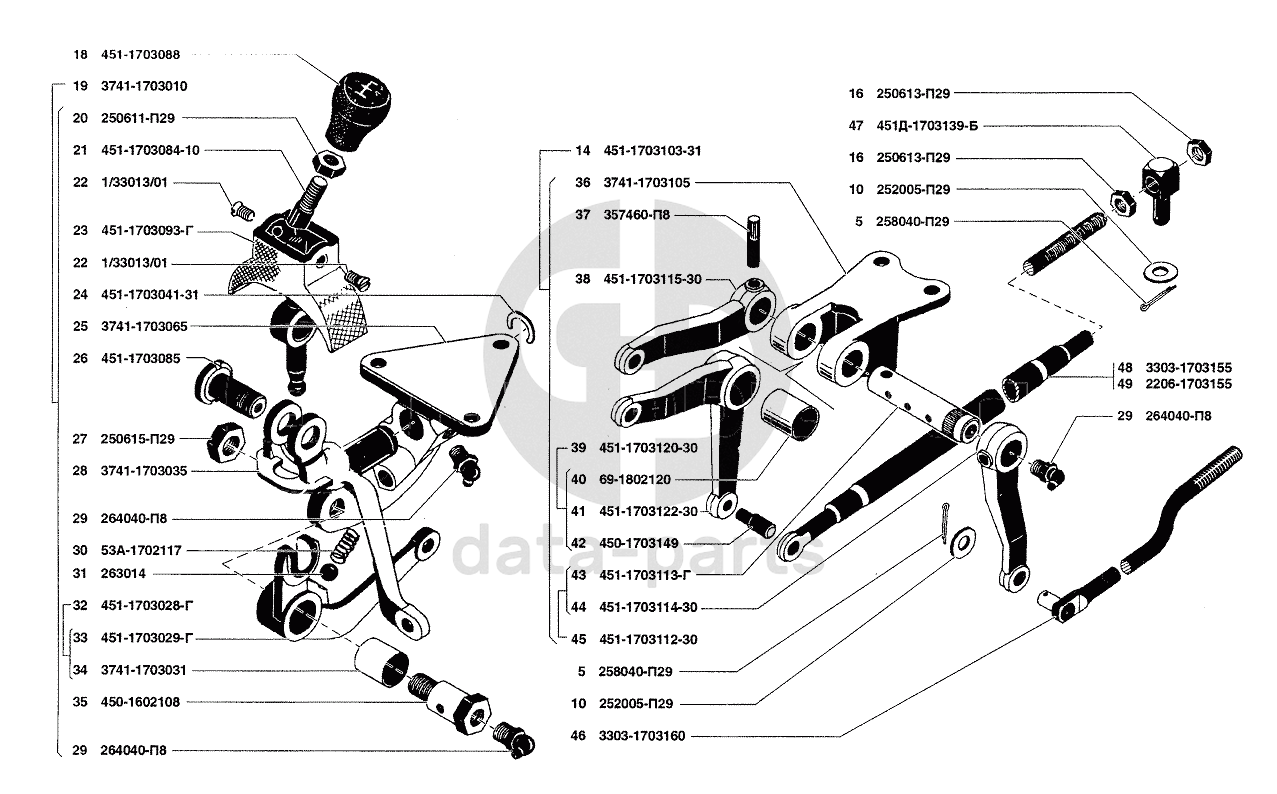 18 451-1703088
19 3741-1703010
20 250611-П29
21 451-1703084-10
22 1/33013/01
23 451-1703093-Г
22 1/33013/01
24 451-1703041-31
25 3741-1703065
26 451-1703085
27 250615-П29
28 3741-1703035
29 264040-П8
30 53А-1702117
31 263014
32 451-1703028-Г
33 451-1703029-Г
34 3741-1703031
35 450-1602108
29 264040-П8

14 451-1703103-31
36 3741-1703105
37 357460-П8
38 451-1703115-30
39 451-1703120-30
40 69-1802120
41 451-1703122-30
42 450-1703149
43 451-1703113-Г
44 451-1703114-30
45 451-1703112-30
5 258040-П29
10 252005-П29
46 3303-1703160

16 250613-П29
47 451Д-1703139-Б
16 250613-П29
10 252005-П29
5 258040-П29
48 3303-1703155
49 2206-1703155
29 264040-П8

data-parts