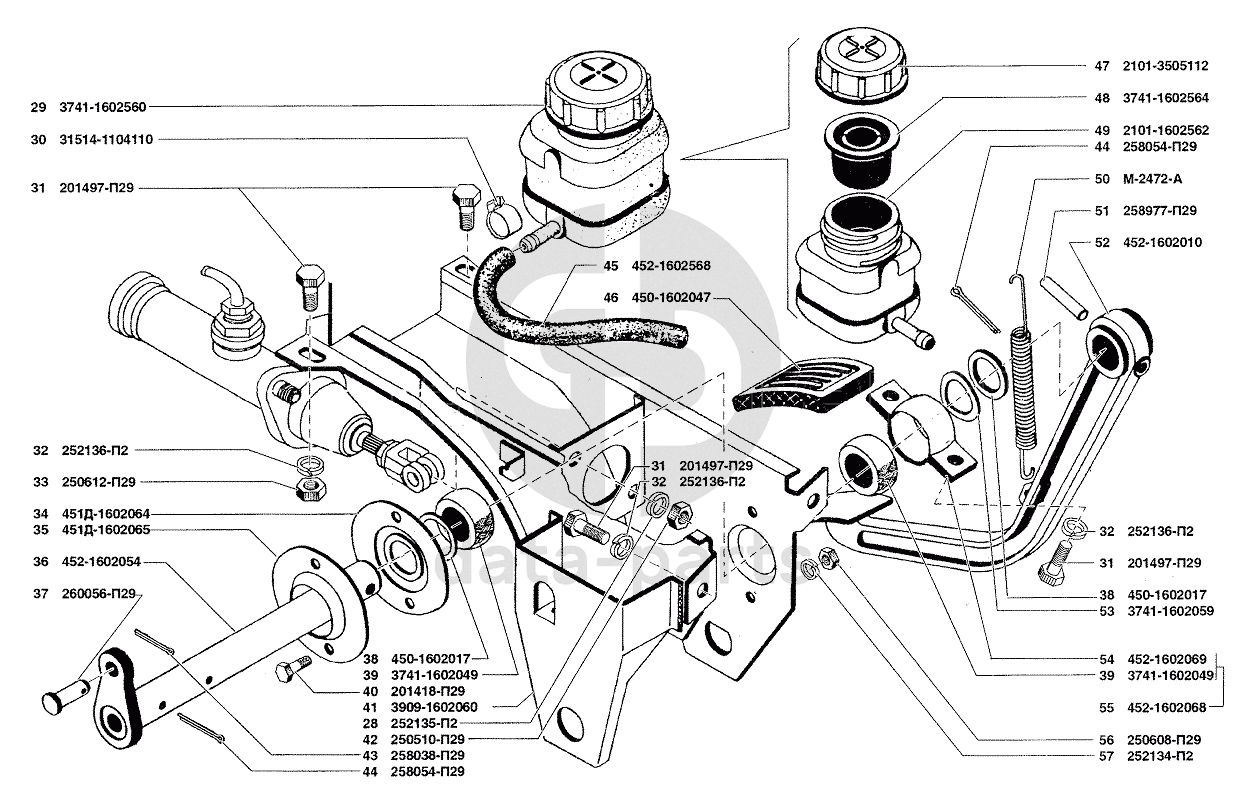 29 3741-1602560
30 31514-1104110
31 201497-П29
32 252136-П2
33 250612-П29
34 451Д-1602064
35 451Д-1602065
36 452-1602054
37 260056-П29

45 452-1602568
46 450-1602047

31 201497-П29
32 252136-П2

38 450-1602017
39 3741-1602049
40 201418-П29
41 3909-1602060
28 252135-П2
42 250510-П29
43 258038-П29
44 258054-П29

47 2101-3505112
48 3741-1602564
49 2101-1602562
44 258054-П29
50 М-2472-А
51 258977-П29
52 452-1602010

32 252136-П2
31 201497-П29
38 450-1602017
53 3741-1602059

54 452-1602069
39 3741-1602049
55 452-1602068

56 250608-П29
57 252134-П2

data-parts