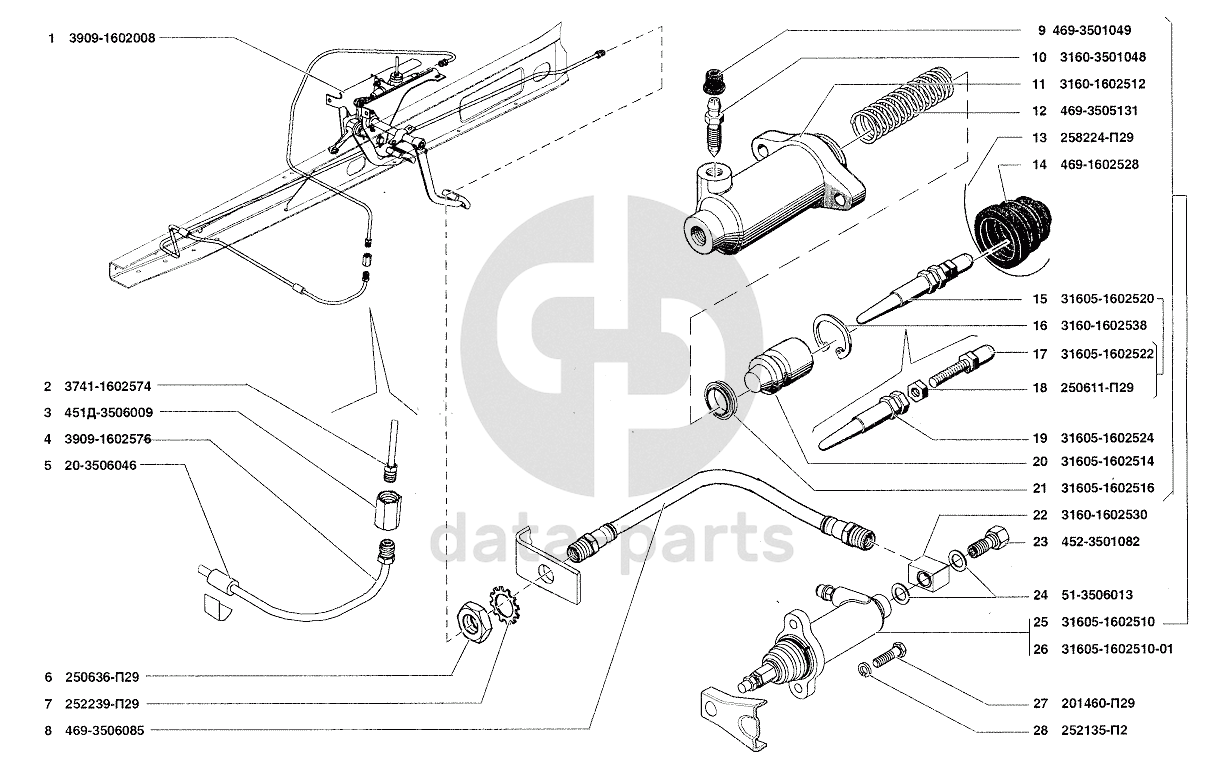 1 3909-1602008

2 3741-1602574
3 451Д-3506009
4 3909-1602576
5 20-3506046

6 250636-П29
7 252239-П29
8 469-3506085

9 469-3501049
10 3160-3501048
11 3160-1602512
12 469-3505131
13 258224-П29
14 469-1602528
15 31605-1602520
16 3160-1602538
17 31605-1602522
18 250611-П29
19 31605-1602524
20 31605-1602514
21 31605-1602516
22 3160-1602530
23 452-3501082
24 51-3506013
25 31605-1602510
26 31605-1602510-01
27 201460-П29
28 252135-П2

data parts