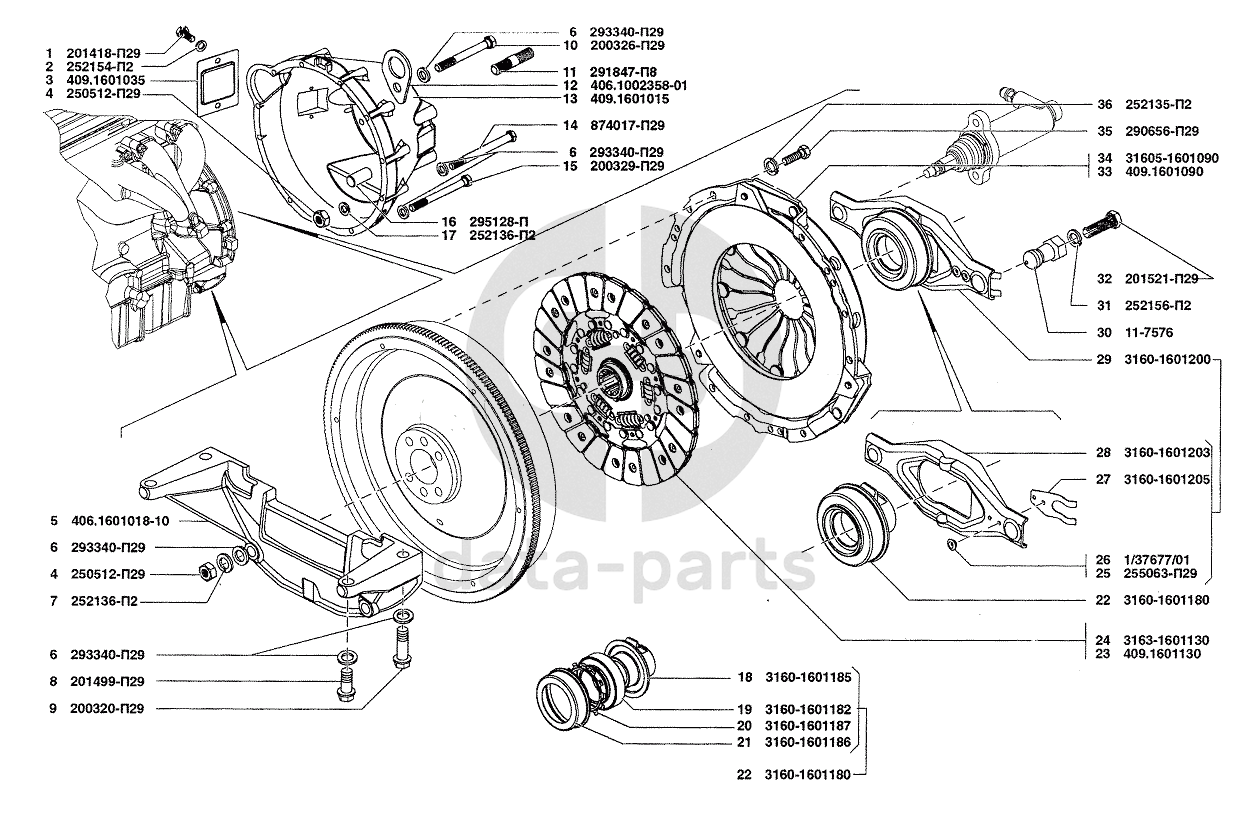 1 201418-П29
2 252154-П2
3 409.1601035
4 250512-П29

6 293340-П29
10 200326-П29
11 291847-П8
12 406.1002358-01
13 409.1601015
14 874017-П29
6 293340-П29
15 200329-П29
16 295128-П
17 252136-П2

36 252135-П2
35 290656-П29
34 31605-1601090
33 409.1601090
32 201521-П29
31 252156-П2
30 11-7576
29 3160-1601200
28 3160-1601203
27 3160-1601205
26 1/37677/01
25 255063-П29
22 3160-1601180
24 3163-1601130
23 409.1601130

5 406.1601018-10
6 293340-П29
4 250512-П29
7 252136-П2
6 293340-П29
8 201499-П29
9 200320-П29

18 3160-1601185
19 3160-1601182
20 3160-1601187
21 3160-1601186
22 3160-1601180

data-parts