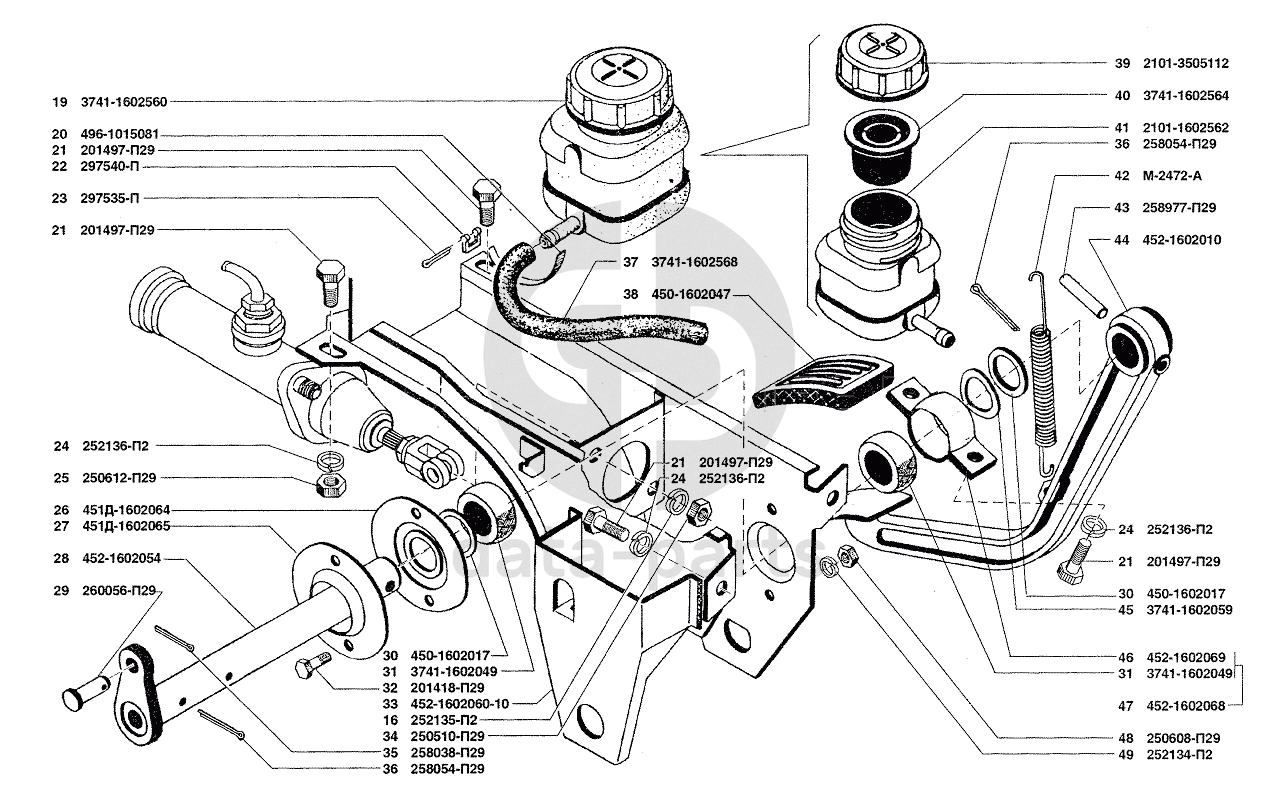 19 3741-1602560
20 496-1015081
21 201497-П29
22 297540-П
23 297535-П
21 201497-П29
24 252136-П2
25 250612-П29
26 451Д-1602064
27 451Д-1602065
28 452-1602054
29 260056-П29
30 450-1602017
31 3741-1602049
32 201418-П29
33 452-1602060-10
16 252135-П2
34 250510-П29
35 258038-П29
36 258054-П29
37 3741-1602568
38 450-1602047
21 201497-П29
24 252136-П2
39 2101-3505112
40 3741-1602564
41 2101-1602562
36 258054-П29
42 М-2472-А
43 258977-П29
44 452-1602010
24 252136-П2
21 201497-П29
30 450-1602017
45 3741-1602059
46 452-1602069
31 3741-1602049
47 452-1602068
48 250608-П29
49 252134-П2
data-parts