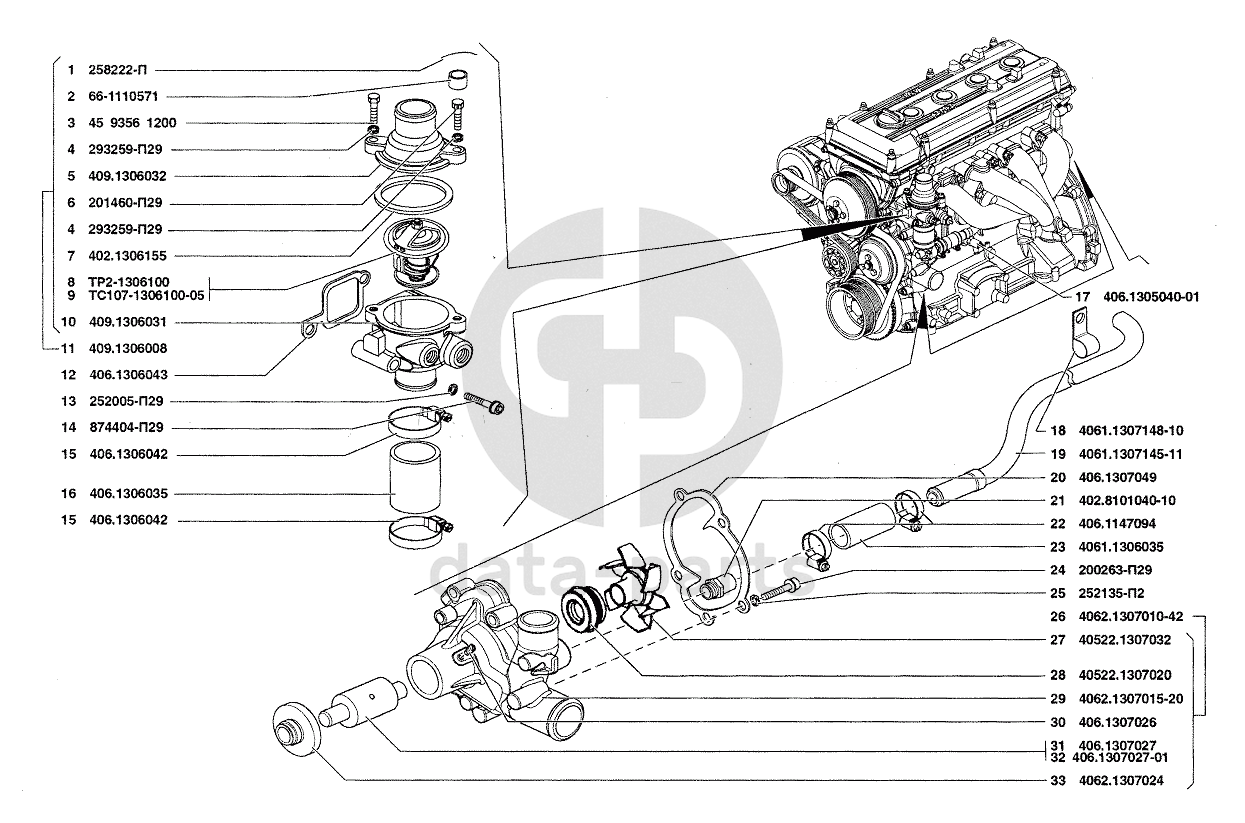 1 258222-П
2 66-1110571
3 45 9356 1200
4 293259-П29
5 409.1306032
6 201460-П29
4 293259-П29
7 402.1306155
8 ТР2-1306100
9 ТС107-1306100-05
10 409.1306031
11 409.1306008
12 406.1306043
13 252005-П29
14 874404-П29
15 406.1306042
16 406.1306035
15 406.1306042

17 406.1305040-01
18 4061.1307148-10
19 4061.1307145-11
20 406.1307049
21 402.8101040-10
22 406.1147094
23 4061.1306035
24 200263-П29
25 252135-П2
26 4062.1307010-42
27 40522.1307032
28 40522.1307020
29 4062.1307015-20
30 406.1307026
31 406.1307027
32 406.1307027-01
33 4062.1307024

data parts