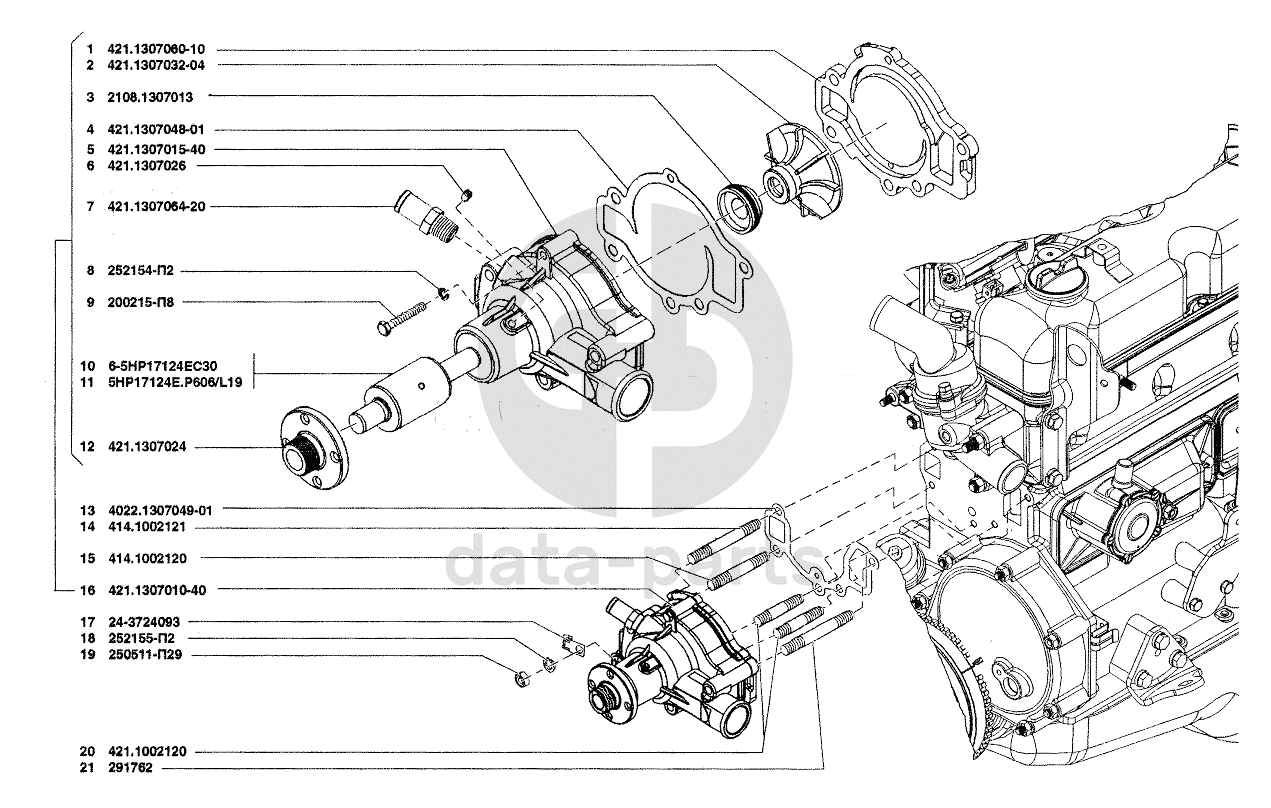 1 421.1307060-10
2 421.1307032-04
3 2108.1307013
4 421.1307048-01
5 421.1307015-40
6 421.1307026
7 421.1307064-20
8 252154-П2
9 200215-П8
10 6-5HP17124EC30
11 5HP17124E.P606/L19
12 421.1307024
13 4022.1307049-01
14 414.1002121
15 414.1002120
16 421.1307010-40
17 24-3724093
18 252155-П2
19 250511-П29
20 421.1002120
21 291762

data-parts