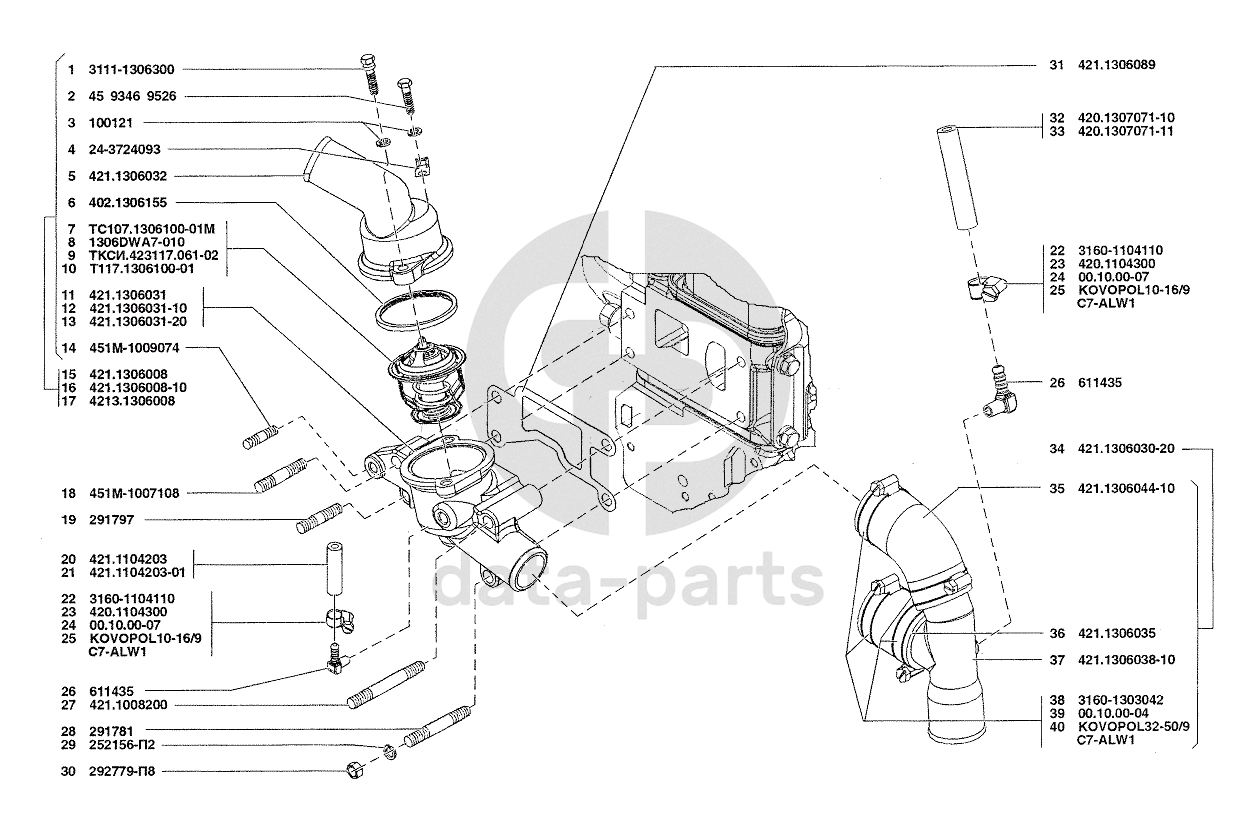 1 3111-1306300
2 45 9346 9526
3 100121
4 24-3724093
5 421.1306032
6 402.1306155
7 ТС107.1306100-01М
8 1306DWA7-010
9 ТКСИ.423117.061-02
10 Т117.1306100-01
11 421.1306031
12 421.1306031-10
13 421.1306031-20
14 451М-1009074
15 421.1306008
16 421.1306008-10
17 4213.1306008
18 451М-1007108
19 291797
20 421.1104203
21 421.1104203-01
22 3160-1104110
23 420.1104300
24 00.10.00-07
25 KOVOPOL10-16/9 C7-ALW1
26 611435
27 421.1008200
28 291781
29 252156-П2
30 292779-П8
31 421.1306089
32 420.1307071-10
33 420.1307071-11
22 3160-1104110
23 420.1104300
24 00.10.00-07
25 KOVOPOL10-16/9 C7-ALW1
26 611435
34 421.1306030-20
35 421.1306044-10
36 421.1306035
37 421.1306038-10
38 3160-1303042
39 00.10.00-04
40 KOVOPOL32-50/9 C7-ALW1
data-parts