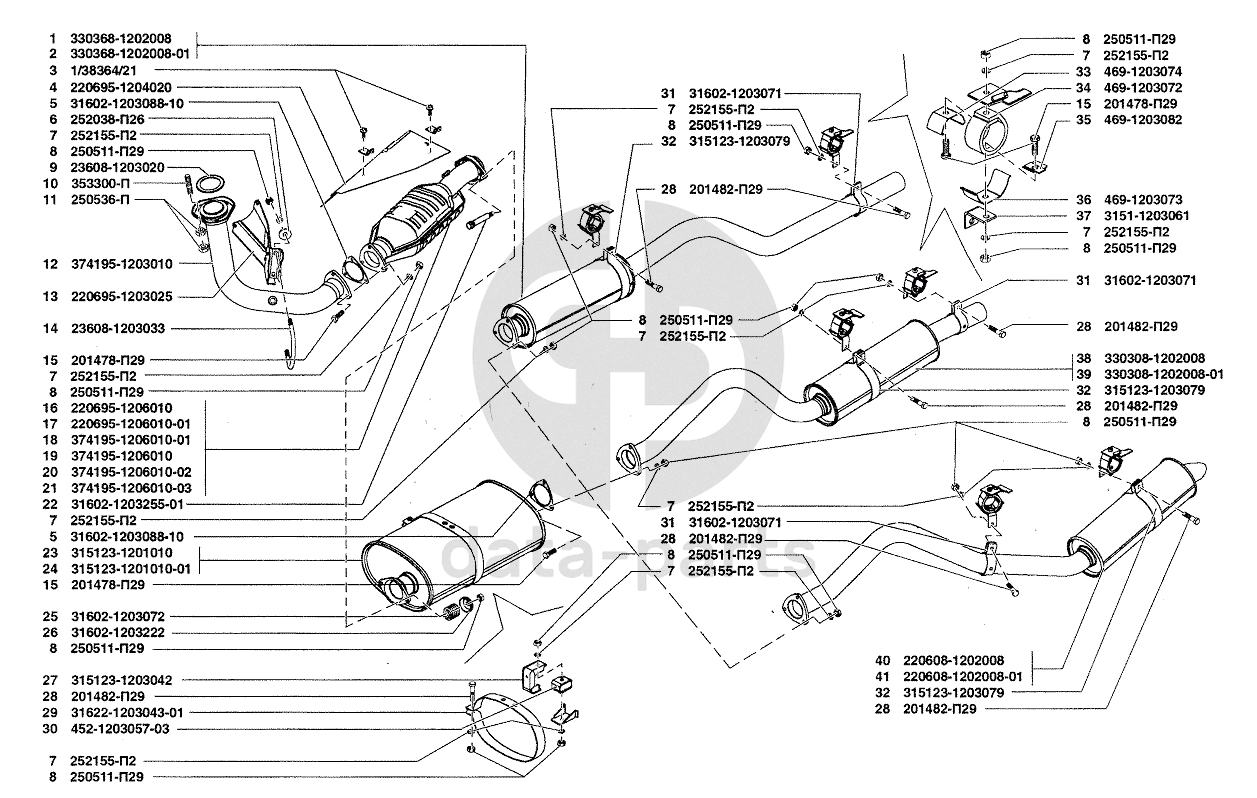 1 330368-1202008
2 330368-1202008-01
3 1/38364/21
4 220695-1204020
5 31602-1203088-10
6 252038-П26
7 252155-П2
8 250511-П29
9 23608-1203020
10 353300-П
11 250536-П
12 374195-1203010
13 220695-1203025
14 23608-1203033
15 201478-П29
7 252155-П2
8 250511-П29
16 220695-1206010
17 220695-1206010-01
18 374195-1206010-01
19 374195-1206010
20 374195-1206010-02
21 374195-1206010-03
22 31602-1203255-01
7 252155-П2
5 31602-1203088-10
23 315123-1201010
24 315123-1201010-01
15 201478-П29
25 31602-1203072
26 31602-1203222
8 250511-П29
27 315123-1203042
28 201482-П29
29 31622-1203043-01
30 452-1203057-03
7 252155-П2
8 250511-П29

31 31602-1203071
7 252155-П2
8 250511-П29
32 315123-1203079
28 201482-П29
8 250511-П29
7 252155-П2
7 252155-П2
31 31602-1203071
28 201482-П29
8 250511-П29
7 252155-П2

8 250511-П29
7 252155-П2
33 469-1203074
34 469-1203072
15 201478-П29
35 469-1203082
36 469-1203073
37 3151-1203061
7 252155-П2
8 250511-П29
31 31602-1203071
28 201482-П29
38 330308-1202008
39 330308-1202008-01
32 315123-1203079
28 201482-П29
8 250511-П29
40 220608-1202008
41 220608-1202008-01
32 315123-1203079
28 201482-П29

data-parts