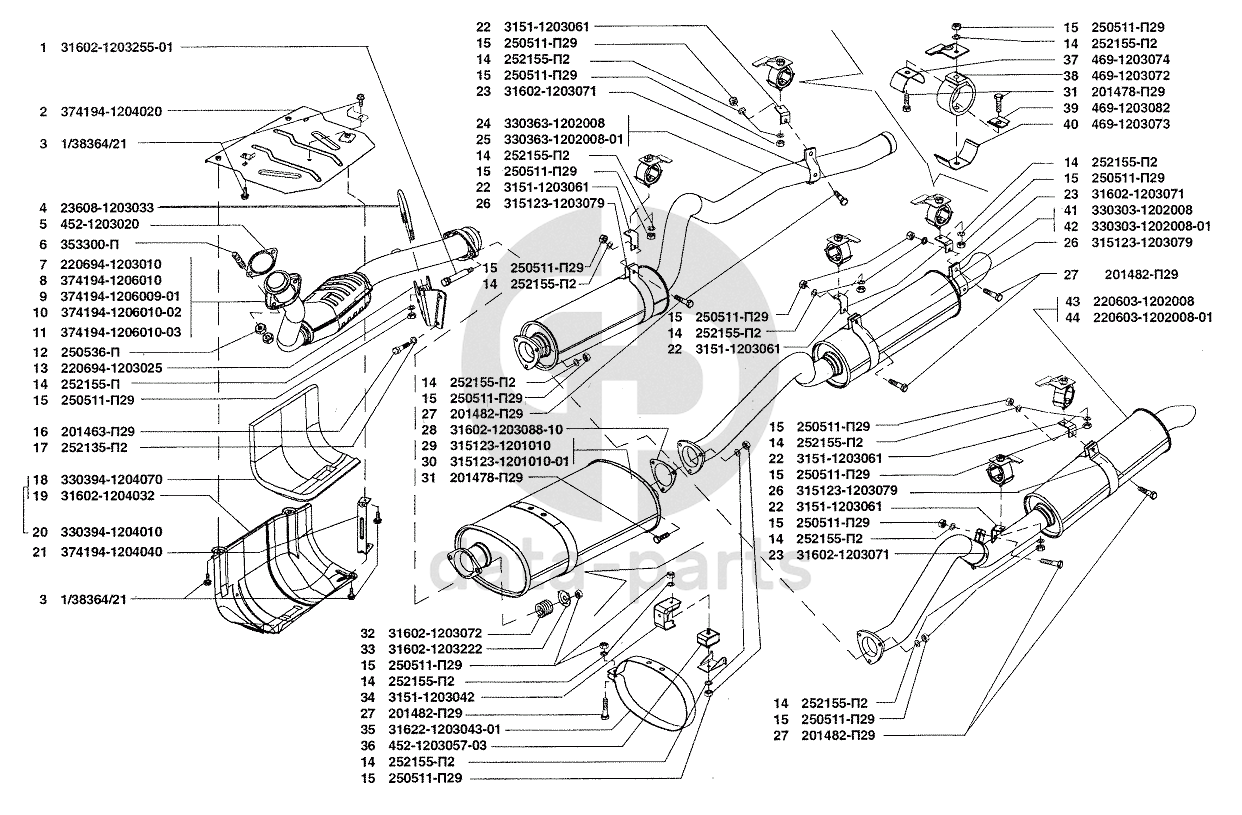 1 31602-1203255-01
2 374194-1204020
3 1/38364/21
4 23608-1203033
5 452-1203020
6 353300-П
7 220694-1203010
8 374194-1206010
9 374194-1206009-01
10 374194-1206010-02
11 374194-1206010-03
12 250536-П
13 220694-1203025
14 252155-П
15 250511-П29
16 201463-П29
17 252135-П2
18 330394-1204070
19 31602-1204032
20 330394-1204010
21 374194-1204040
3 1/38364/21

22 3151-1203061
15 250511-П29
14 252155-П2
15 250511-П29
23 31602-1203071
24 330363-1202008
25 330363-1202008-01
14 252155-П2
15 250511-П29
22 3151-1203061
26 315123-1203079
15 250511-П29
14 252155-П2
15 250511-П29
14 252155-П2
22 3151-1203061
14 252155-П2
15 250511-П29
27 201482-П29
28 31602-1203088-10
29 315123-1201010
30 315123-1201010-01
31 201478-П29

32 31602-1203072
33 31602-1203222
15 250511-П29
14 252155-П2
34 3151-1203042
27 201482-П29
35 31622-1203043-01
36 452-1203057-03
14 252155-П2
15 250511-П29

15 250511-П29
14 252155-П2
37 469-1203074
38 469-1203072
31 201478-П29
39 469-1203082
40 469-1203073
14 252155-П2
15 250511-П29
23 31602-1203071
41 330303-1202008
42 330303-1202008-01
26 315123-1203079
27 201482-П29
43 220603-1202008
44 220603-1202008-01

15 250511-П29
14 252155-П2
22 3151-1203061
15 250511-П29
26 315123-1203079
22 3151-1203061
15 250511-П29
14 252155-П2
23 31602-1203071

14 252155-П2
15 250511-П29
27 201482-П29

auto-parts