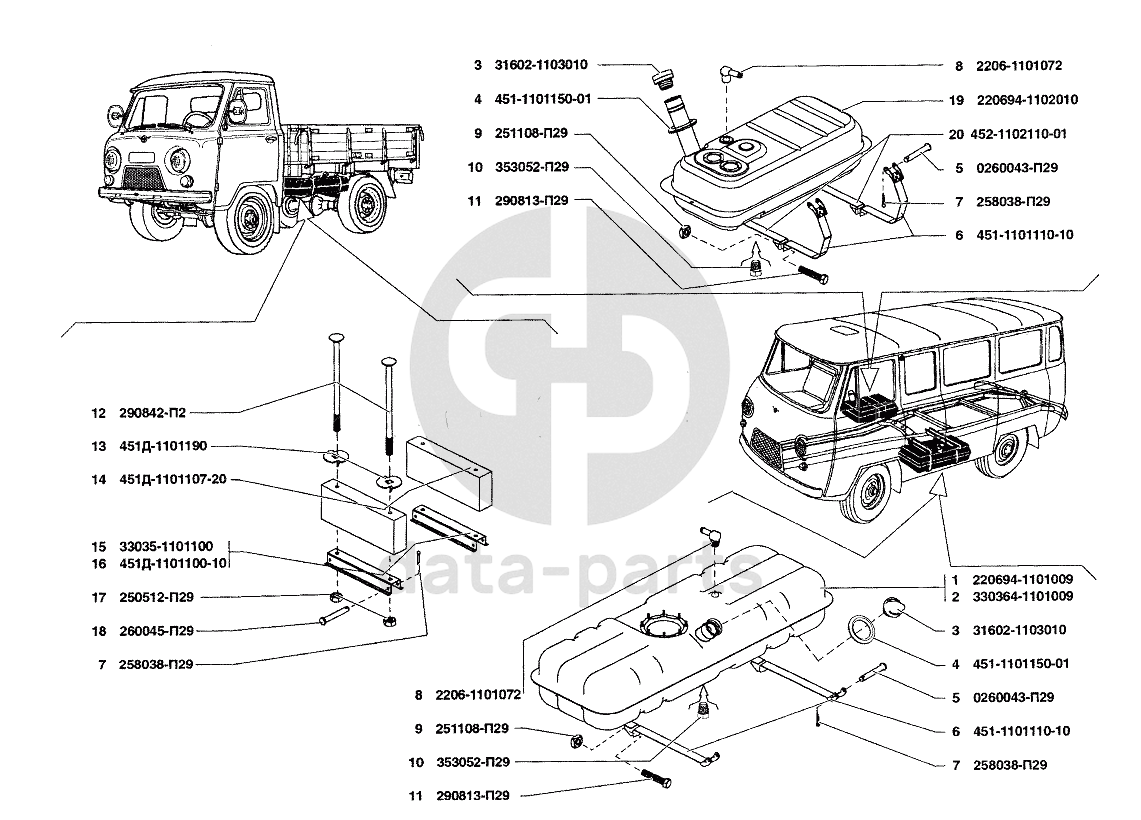 3 31602-1103010
4 451-1101150-01
9 251108-П29
10 353052-П29
11 290813-П29
8 2206-1101072
19 220694-1102010
20 452-1102110-01
5 0260043-П29
7 258038-П29
6 451-1101110-10

12 290842-П2
13 451Д-1101190
14 451Д-1101107-20
15 33035-1101100
16 451Д-1101100-10
17 250512-П29
18 260045-П29
7 258038-П29

data-parts

1 220694-1101009
2 330364-1101009
3 31602-1103010
4 451-1101150-01
5 0260043-П29
6 451-1101110-10
7 258038-П29
8 2206-1101072
9 251108-П29
10 353052-П29
11 290813-П29