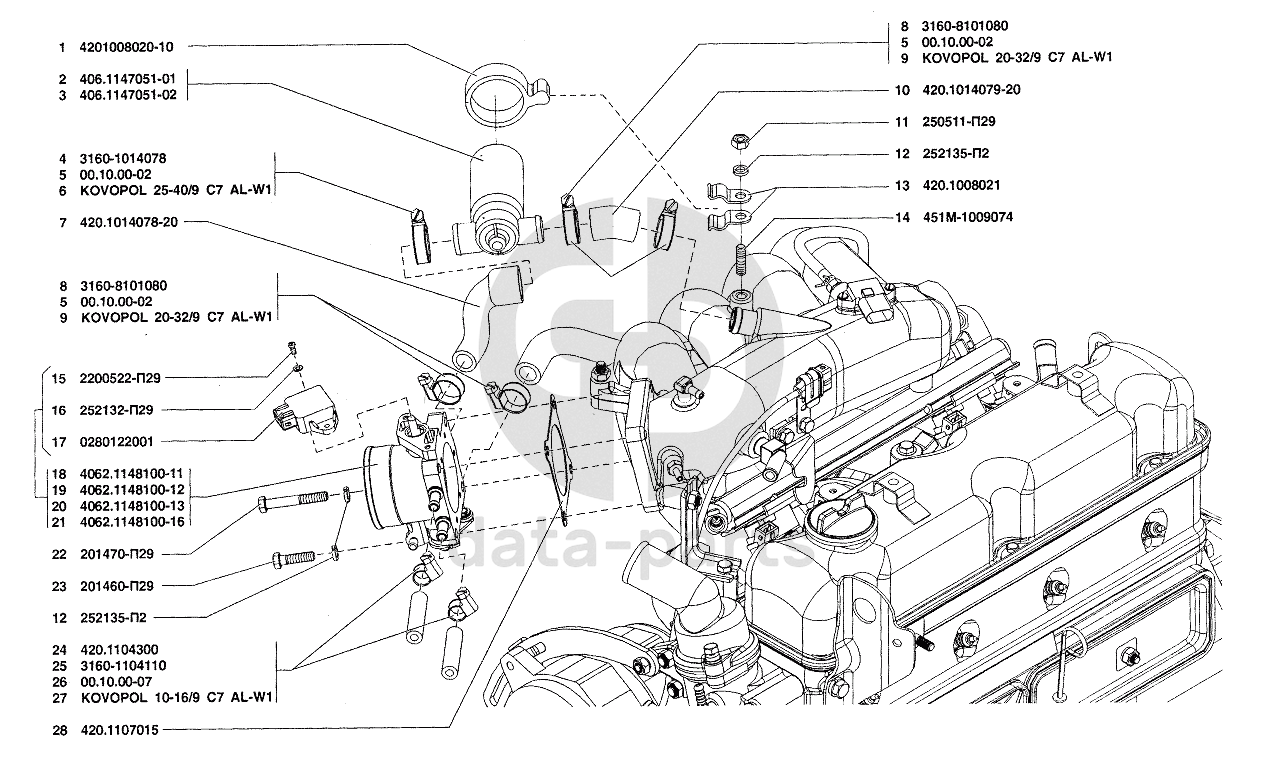 1 4201008020-10

2 406.1147051-01
3 406.1147051-02

4 3160-1014078
5 00.10.00-02
6 KOVOPOL 25-40/9 C7 AL-W1

7 420.1014078-20

8 3160-8101080
5 00.10.00-02
9 KOVOPOL 20-32/9 C7 AL-W1

15 2200522-П29

16 252132-П29

17 0280122001

18 4062.1148100-11
19 4062.1148100-12
20 4062.1148100-13
21 4062.1148100-16

22 201470-П29

23 201460-П29

12 252135-П2

24 420.1104300
25 3160-1104110
26 00.10.00-07
27 KOVOPOL 10-16/9 C7 AL-W1

28 420.1107015

8 3160-8101080
5 00.10.00-02
9 KOVOPOL 20-32/9 C7 AL-W1

10 420.1014079-20

11 250511-П29

12 252135-П2

13 420.1008021

14 451M-1009074

data-parts