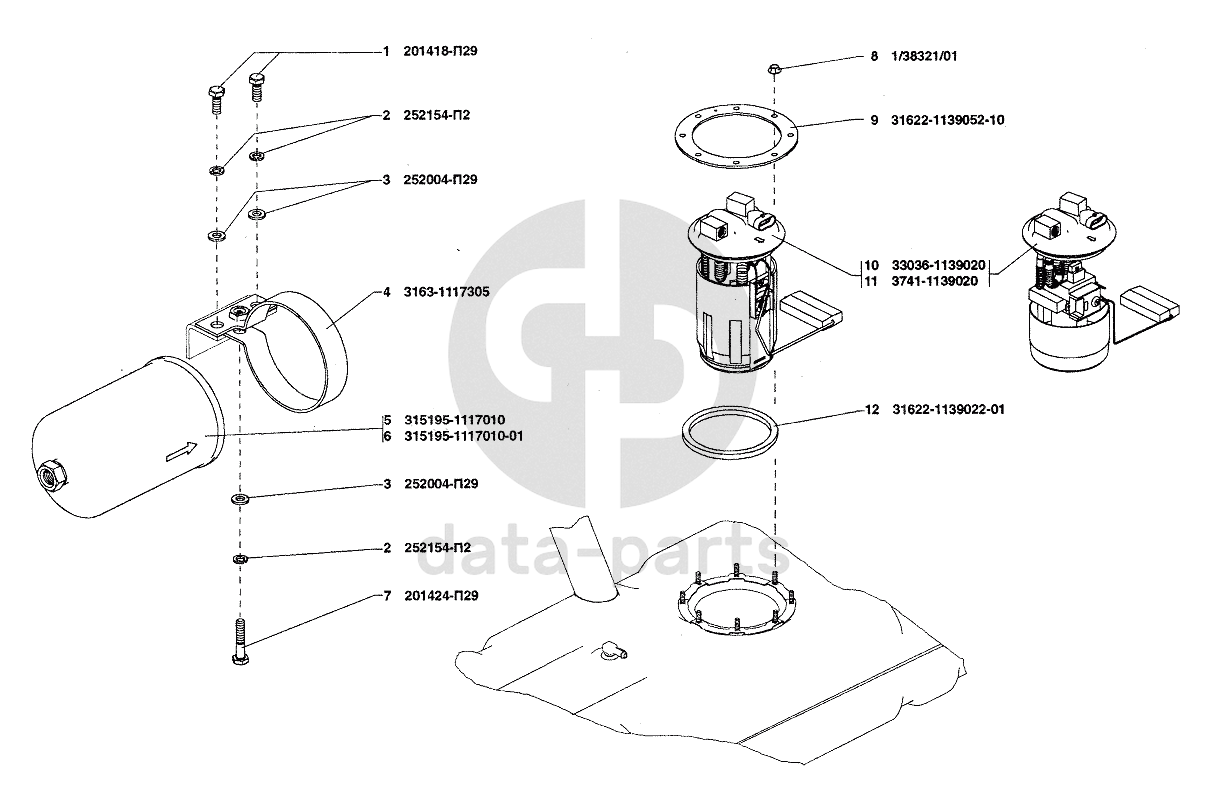 1 201418-П29
2 252154-П2
3 252004-П29
4 3163-1117305
5 315195-1117010
6 315195-1117010-01
3 252004-П29
2 252154-П2
7 201424-П29
8 1/38321/01
9 31622-1139052-10
10 33036-1139020
11 3741-1139020
12 31622-1139022-01
data-parts