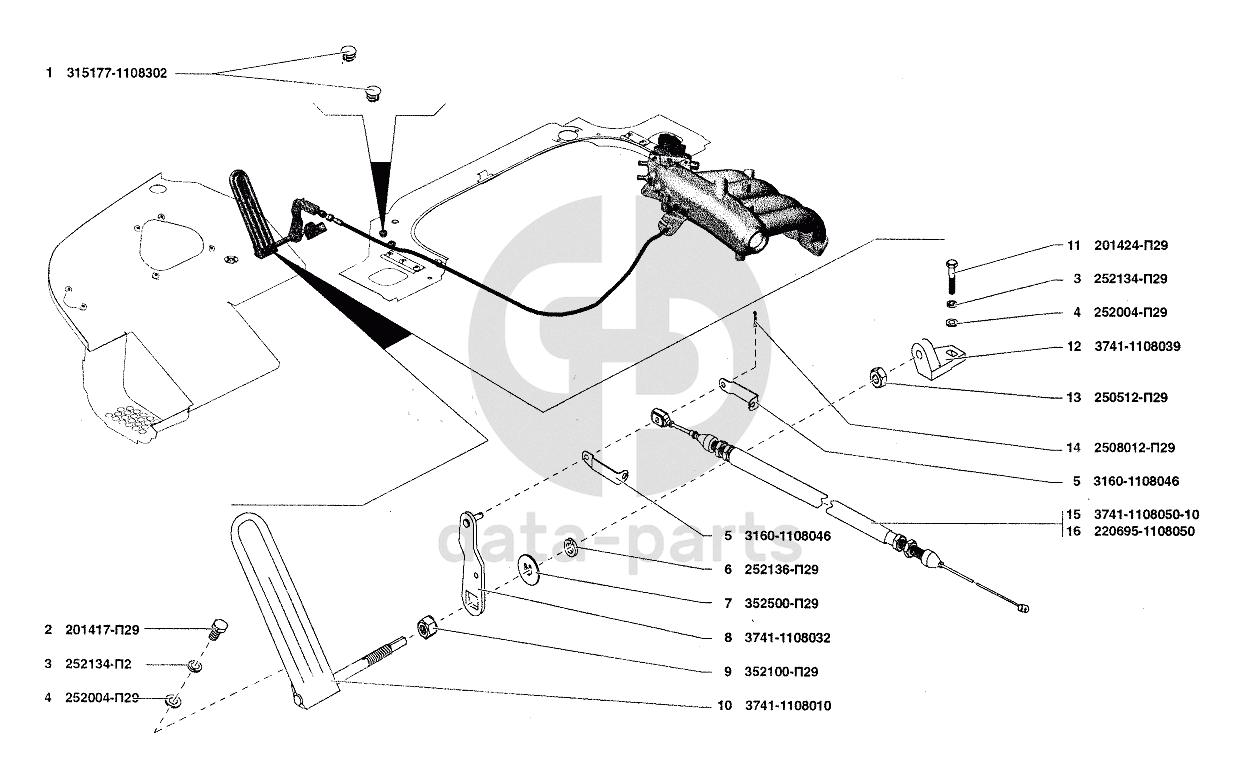 1 315177-1108302

11 201424-П29
3 252134-П29
4 252004-П29
12 3741-1108039
13 250512-П29
14 2508012-П29
5 3160-1108046
15 3741-1108050-10
16 220695-1108050
5 3160-1108046
6 252136-П29
7 352500-П29
8 3741-1108032
9 352100-П29
10 3741-1108010

2 201417-П29
3 252134-П2
4 252004-П29

data-parts