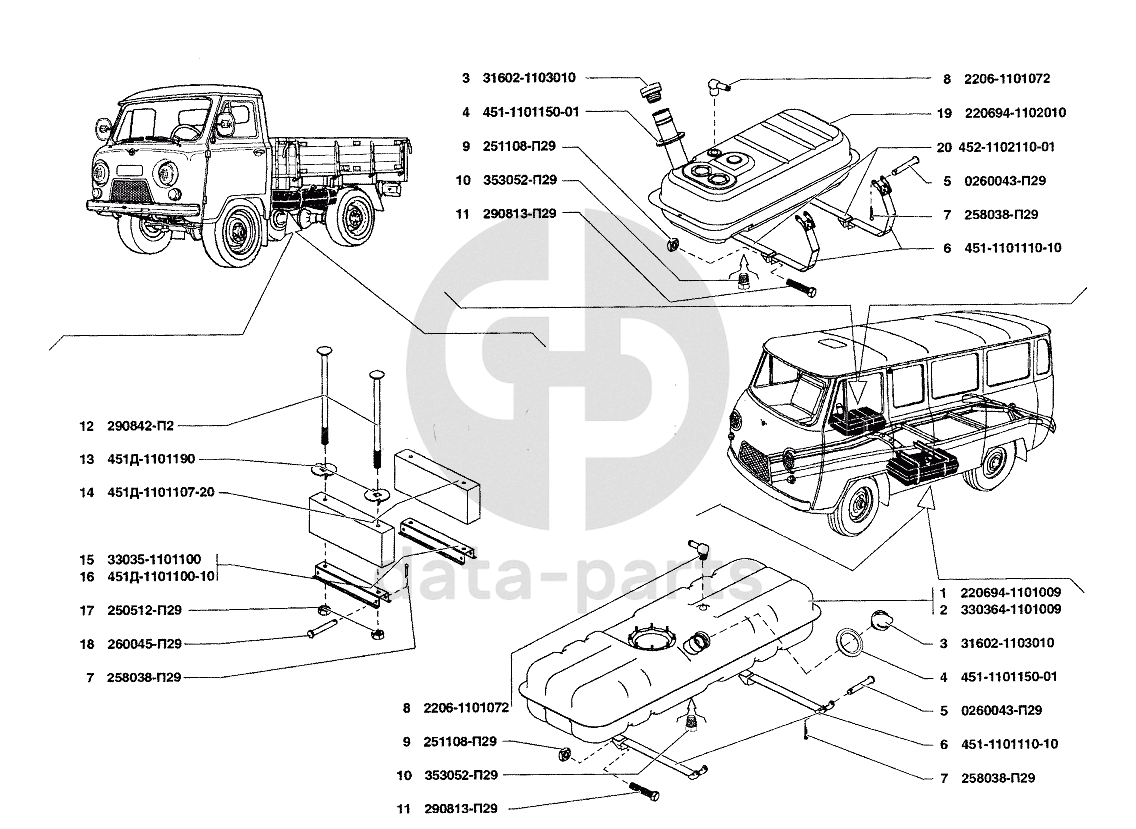 3 31602-1103010
4 451-1101150-01
9 251108-П29
10 353052-П29
11 290813-П29
8 2206-1101072
19 220694-1102010
20 452-1102110-01
5 0260043-П29
7 258038-П29
6 451-1101110-10

12 290842-П2
13 451Д-1101190
14 451Д-1101107-20
15 33035-1101100
16 451Д-1101100-10
17 250512-П29
18 260045-П29
7 258038-П29

data-parts

1 220694-1101009
2 330364-1101009
3 31602-1103010
4 451-1101150-01
5 0260043-П29
6 451-1101110-10
7 258038-П29
8 2206-1101072
9 251108-П29
10 353052-П29
11 290813-П29