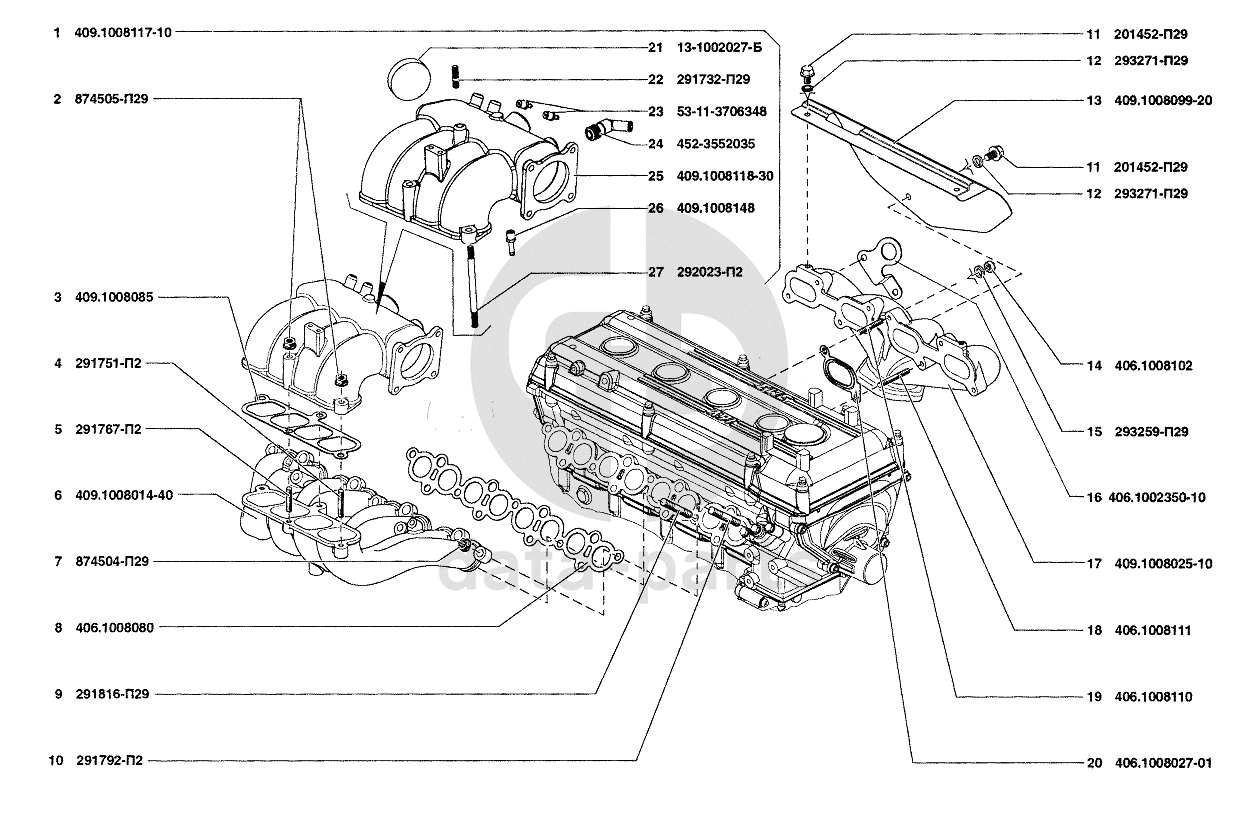 1 409.1008117-10
2 874505-П29
3 409.1008085
4 291751-П2
5 291767-П2
6 409.1008014-40
7 874504-П29
8 406.1008080
9 291816-П29
10 291792-П2

21 13-1002027-Б
22 291732-П29
23 53-11-3706348
24 452-3552035
25 409.1008118-30
26 409.1008148
27 292023-П2

11 201452-П29
12 293271-П29
13 409.1008099-20
11 201452-П29
12 293271-П29
14 406.1008102
15 293259-П29
16 406.1002350-10
17 409.1008025-10
18 406.1008111
19 406.1008110
20 406.1008027-01

data parts