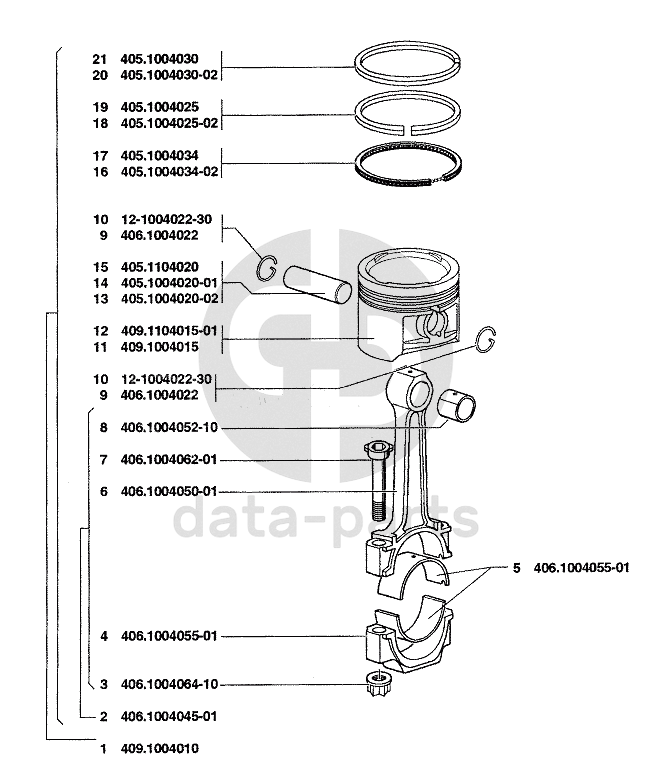 21 405.1004030
20 405.1004030-02

19 405.1004025
18 405.1004025-02

17 405.1004034
16 405.1004034-02

10 12-1004022-30
9 406.1004022

15 405.1104020
14 405.1004020-01
13 405.1004020-02

12 409.1104015-01
11 409.1004015

10 12-1004022-30
9 406.1004022

8 406.1004052-10

7 406.1004062-01

6 406.1004050-01

data-parts

5 406.1004055-01

4 406.1004055-01

3 406.1004064-10

2 406.1004045-01

1 409.1004010