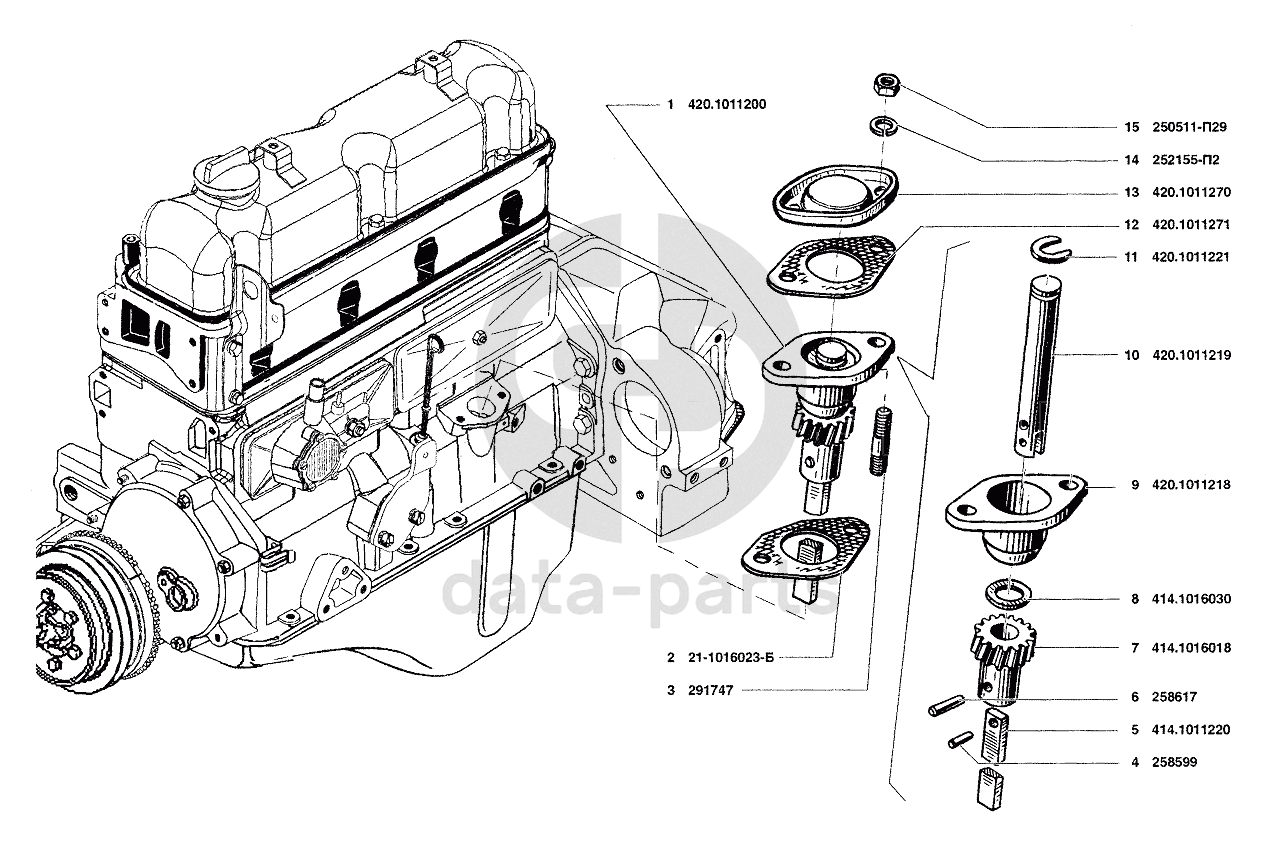 1 420.1011200

15 250511-П29

14 252155-П2

13 420.1011270

12 420.1011271

11 420.1011221

10 420.1011219

9 420.1011218

8 414.1016030

7 414.1016018

6 258617

5 414.1011220

4 258599

2 21-1016023-Б

3 291747

data-parts