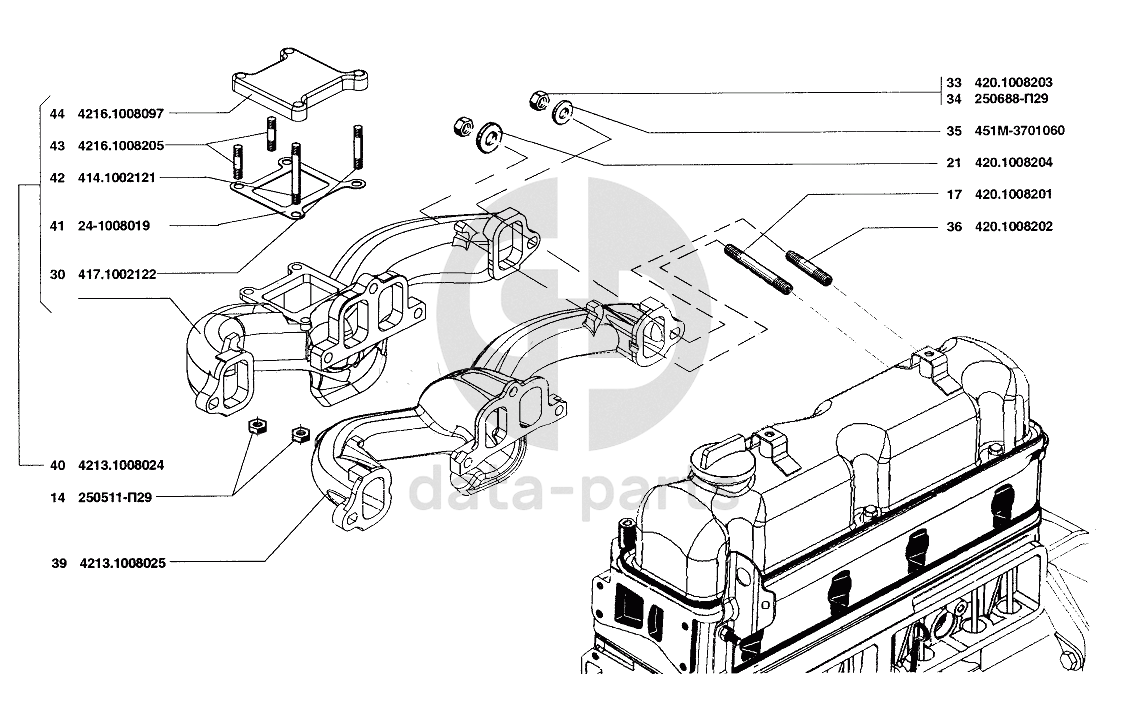 44 4216.1008097
43 4216.1008205
42 414.1002121
41 24-1008019
30 417.1002122
40 4213.1008024
14 250511-П29
39 4213.1008025
33 420.1008203
34 250688-П29
35 451М-3701060
21 420.1008204
17 420.1008201
36 420.1008202
data-parts