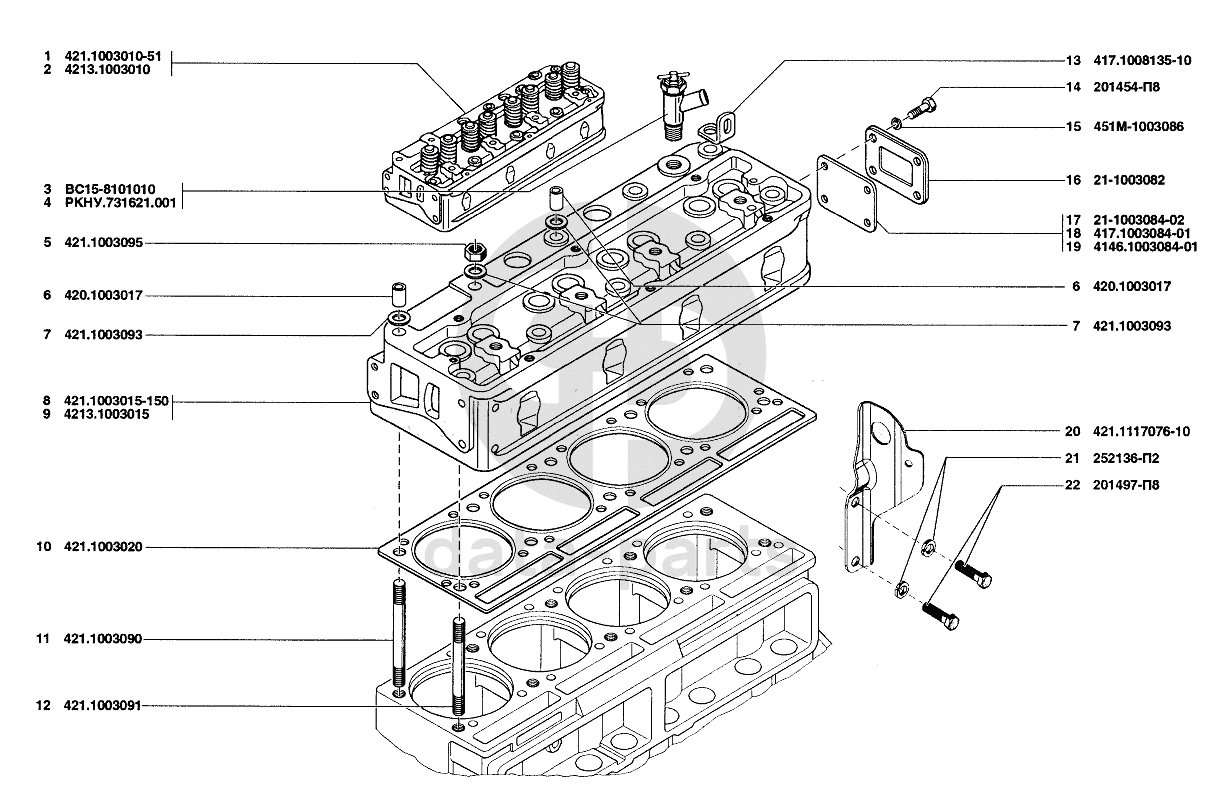 1 421.1003010-51
2 4213.1003010

3 ВС15-8101010
4 РКНУ.731621.001

5 421.1003095

6 420.1003017

7 421.1003093

8 421.1003015-150
9 4213.1003015

10 421.1003020

11 421.1003090

12 421.1003091

13 417.1008135-10

14 201454-П8

15 451М-1003086

16 21-1003082

17 21-1003084-02
18 417.1003084-01
19 4146.1003084-01

6 420.1003017

7 421.1003093

20 421.1117076-10

21 252136-П2

22 201497-П8