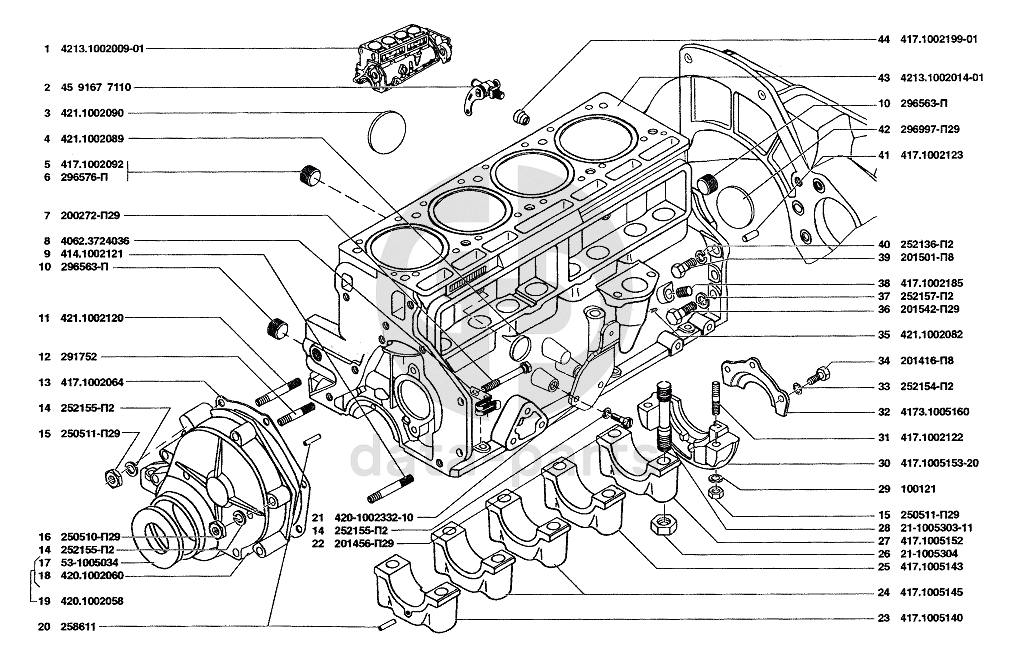 1 4213.1002009-01
2 45 9167 7110
3 421.1002090
4 421.1002089
5 417.1002092
6 296576-П
7 200272-П29
8 4062.3724036
9 414.1002121
10 296563-П
11 421.1002120
12 291752
13 417.1002064
14 252155-П2
15 250511-П29
16 250510-П29
14 252155-П2
17 53-1005034
18 420.1002060
19 420.1002058
20 258611
21 420-1002332-10
14 252155-П2
22 201456-П29
44 417.1002199-01
43 4213.1002014-01
10 296563-П
42 296997-П29
41 417.1002123
40 252136-П2
39 201501-П8
38 417.1002185
37 252157-П2
36 201542-П29
35 421.1002082
34 201416-П8
33 252154-П2
32 4173.1005160
31 417.1002122
30 417.1005153-20
29 100121
15 250511-П29
28 21-1005303-11
27 417.1005152
26 21-1005304
25 417.1005143
24 417.1005145
23 417.1005140
data parts