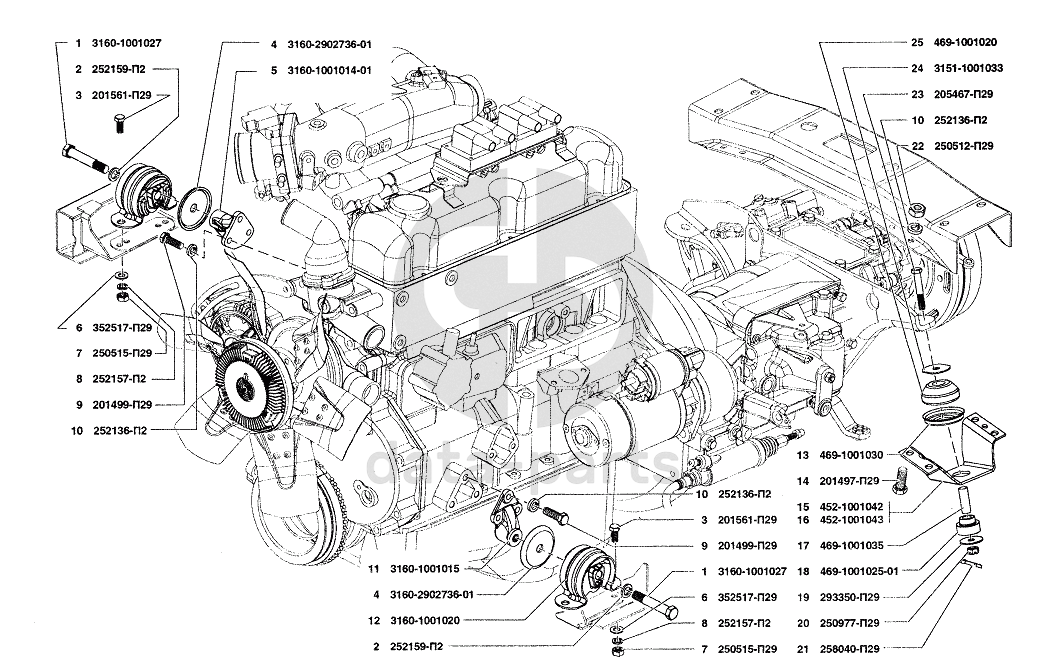 1 3160-1001027
2 252159-П2
3 201561-П29
4 3160-2902736-01
5 3160-1001014-01
6 352517-П29
7 250515-П29
8 252157-П2
9 201499-П29
10 252136-П2
25 469-1001020
24 3151-1001033
23 205467-П29
10 252136-П2
22 250512-П29
13 469-1001030
14 201497-П29
15 452-1001042
16 452-1001043
17 469-1001035
18 469-1001025-01
19 293350-П29
20 250977-П29
21 258040-П29
10 252136-П2
3 201561-П29
9 201499-П29
1 3160-1001027
6 352517-П29
8 252157-П2
7 250515-П29
11 3160-1001015
4 3160-2902736-01
12 3160-1001020
2 252159-П2
data parts