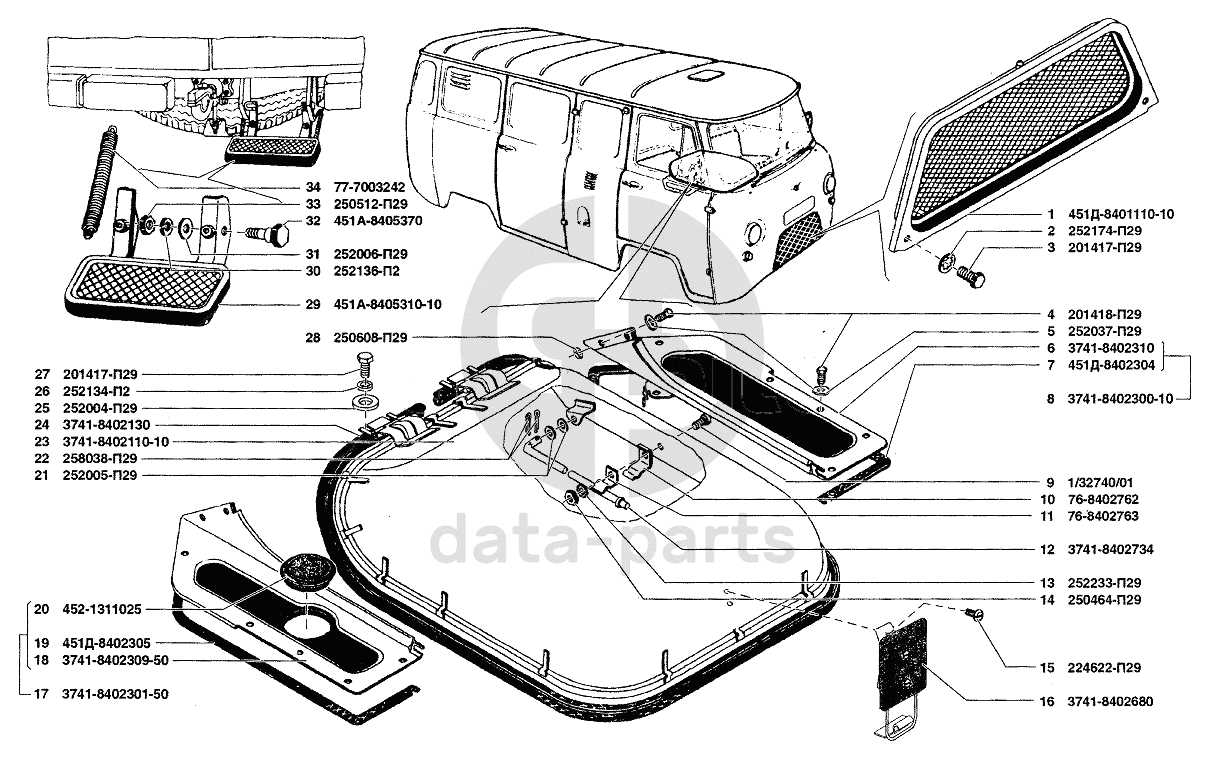 34 77-7003242
33 250512-П29
32 451А-8405370
31 252006-П29
30 252136-П2
29 451А-8405310-10
28 250608-П29
27 201417-П29
26 252134-П2
25 252004-П29
24 3741-8402130
23 3741-8402110-10
22 258038-П29
21 252005-П29
20 452-1311025
19 451Д-8402305
18 3741-8402309-50
17 3741-8402301-50
1 451Д-8401110-10
2 252174-П29
3 201417-П29
4 201418-П29
5 252037-П29
6 3741-8402310
7 451Д-8402304
8 3741-8402300-10
9 1/32740/01
10 76-8402762
11 76-8402763
12 3741-8402734
13 252233-П29
14 250464-П29
15 224622-П29
16 3741-8402680
data-parts