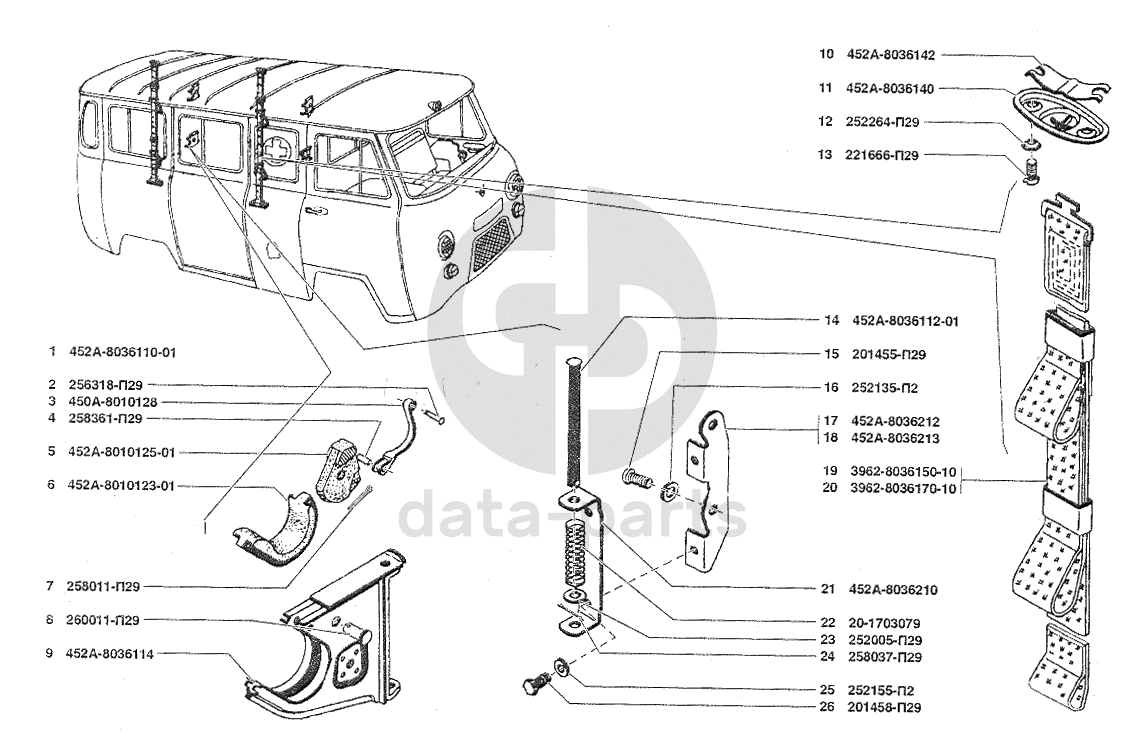 10 452А-8036142
11 452А-8036140
12 252264-П29
13 221666-П29
1 452А-8036110-01
2 256318-П29
3 450А-8010128
4 258361-П29
5 452А-8010125-01
6 452А-8010123-01
7 258011-П29
8 260011-П29
9 452А-8036114
14 452А-8036112-01
15 201455-П29
16 252135-П2
17 452А-8036212
18 452А-8036213
19 3962-8036150-10
20 3962-8036170-10
21 452А-8036210
22 20-1703079
23 252005-П29
24 258037-П29
25 252155-П2
26 201458-П29
data-parts