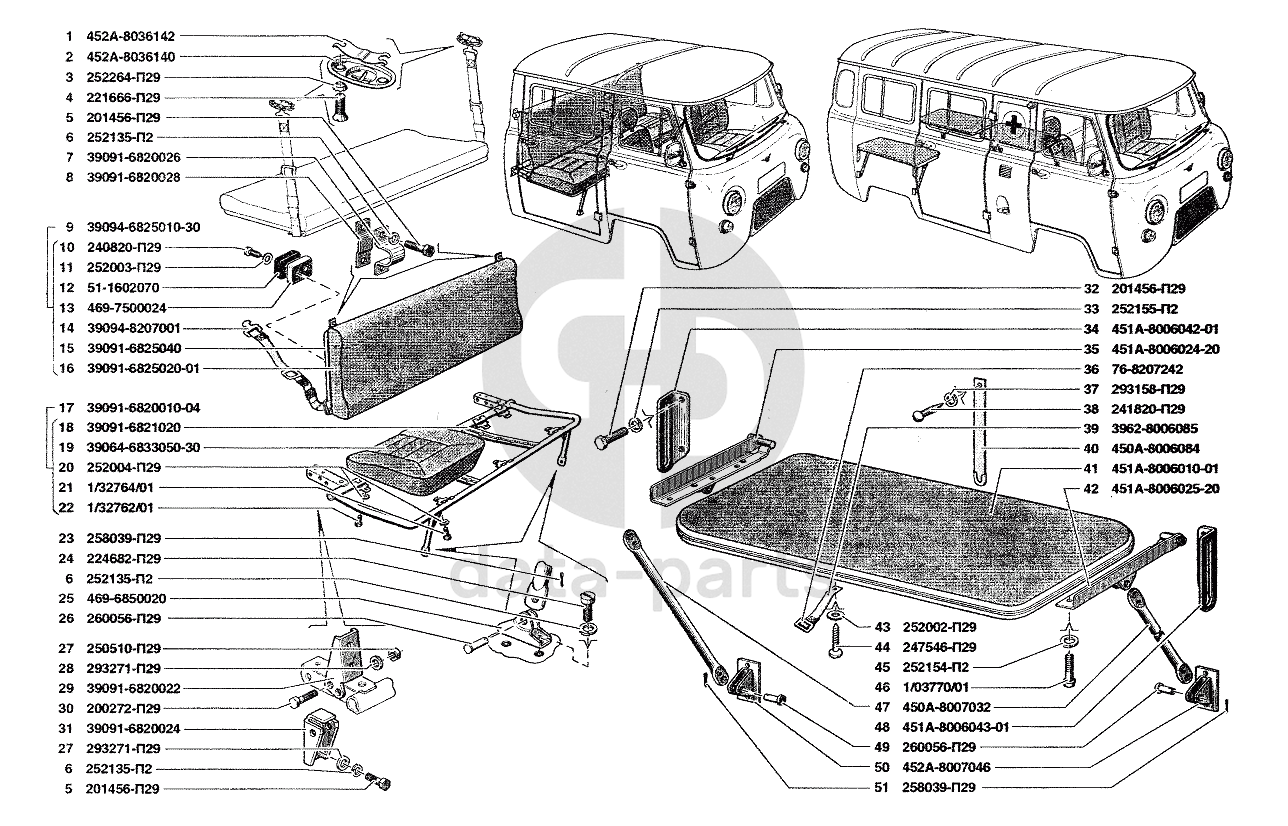 1 452А-8036142
2 452А-8036140
3 252264-П29
4 221666-П29
5 201456-П29
6 252135-П2
7 39091-6820026
8 39091-6820028
9 39094-6825010-30
10 240820-П29
11 252003-П29
12 51-1602070
13 469-7500024
14 39094-8207001
15 39091-6825040
16 39091-6825020-01
17 39091-6820010-04
18 39091-6821020
19 39064-6833050-30
20 252004-П29
21 1/32764/01
22 1/32762/01
23 258039-П29
24 224682-П29
6 252135-П2
25 469-6850020
26 260056-П29
27 250510-П29
28 293271-П29
29 39091-6820022
30 200272-П29
31 39091-6820024
27 293271-П29
6 252135-П2
5 201456-П29

32 201456-П29
33 252155-П2
34 451А-8006042-01
35 451А-8006024-20
36 76-8207242
37 293158-П29
38 241820-П29
39 3962-8006085
40 450А-8006084
41 451А-8006010-01
42 451А-8006025-20
43 252002-П29
44 247546-П29
45 252154-П2
46 1/03770/01
47 450А-8007032
48 451А-8006043-01
49 260056-П29
50 452А-8007046
51 258039-П29

data-parts