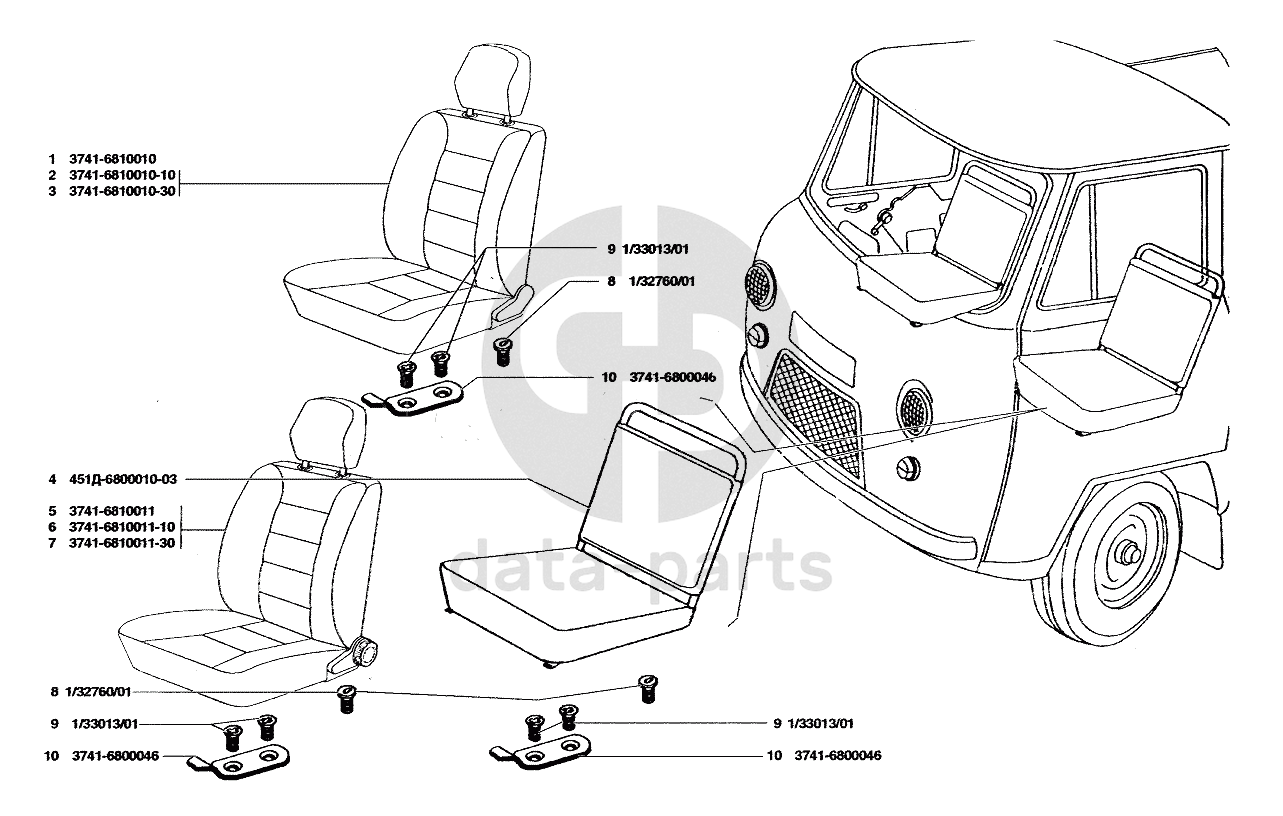 1 3741-6810010
2 3741-6810010-10
3 3741-6810010-30

9 1/33013/01

8 1/32760/01

10 3741-6800046

4 451Д-6800010-03

5 3741-6810011
6 3741-6810011-10
7 3741-6810011-30

data parts

8 1/32760/01

9 1/33013/01

10 3741-6800046

9 1/33013/01

10 3741-6800046