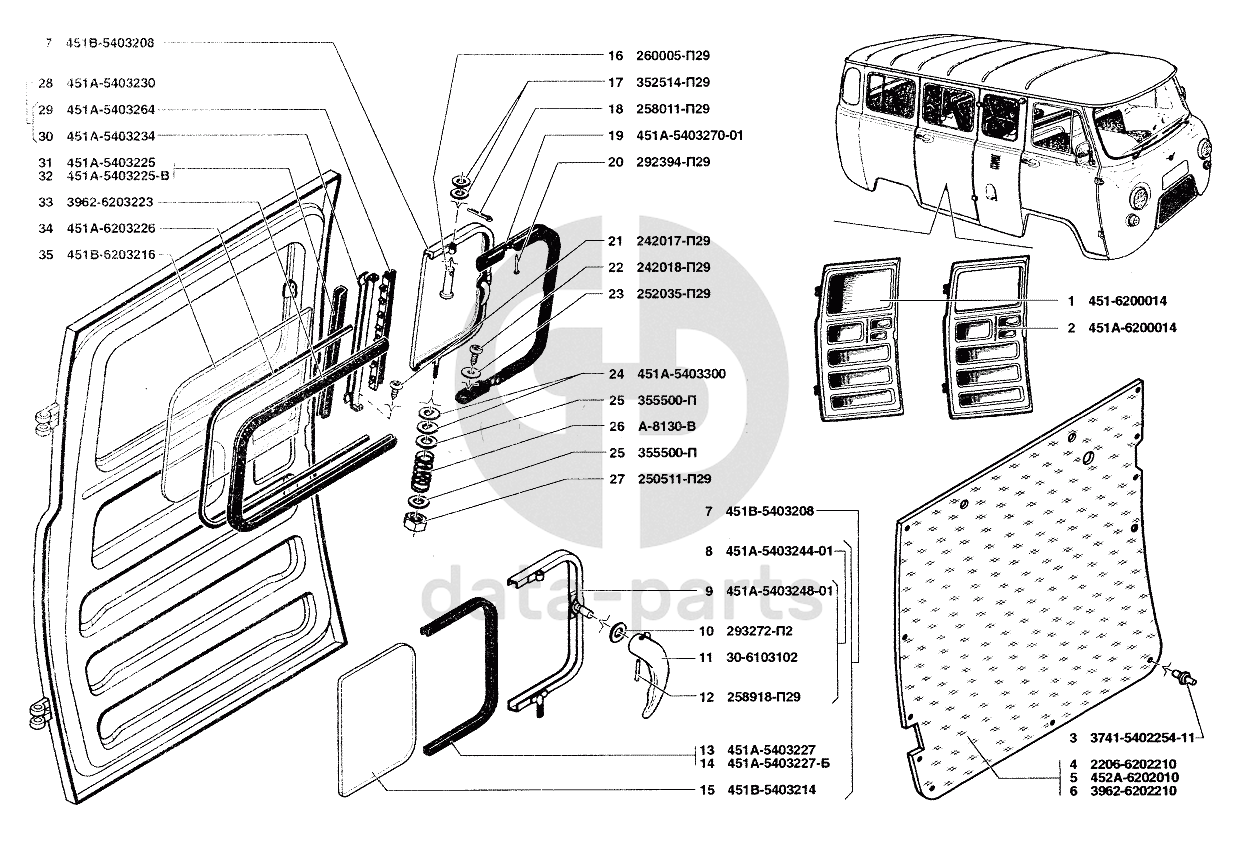 7 451В-5403208
28 451А-5403230
29 451А-5403264
30 451А-5403234
31 451А-5403225
32 451А-5403225-В
33 3962-6203223
34 451А-6203226
35 451В-6203216

16 260005-П29
17 352514-П29
18 258011-П29
19 451А-5403270-01
20 292394-П29
21 242017-П29
22 242018-П29
23 252035-П29
24 451А-5403300
25 355500-П
26 А-8130-В
25 355500-П
27 250511-П29

1 451-6200014
2 451А-6200014

7 451В-5403208
8 451А-5403244-01
9 451А-5403248-01
10 293272-П2
11 30-6103102
12 258918-П29
13 451А-5403227
14 451А-5403227-Б
15 451В-5403214

3 3741-5402254-11
4 2206-6202210
5 452А-6202010
6 3962-6202210

data-parts