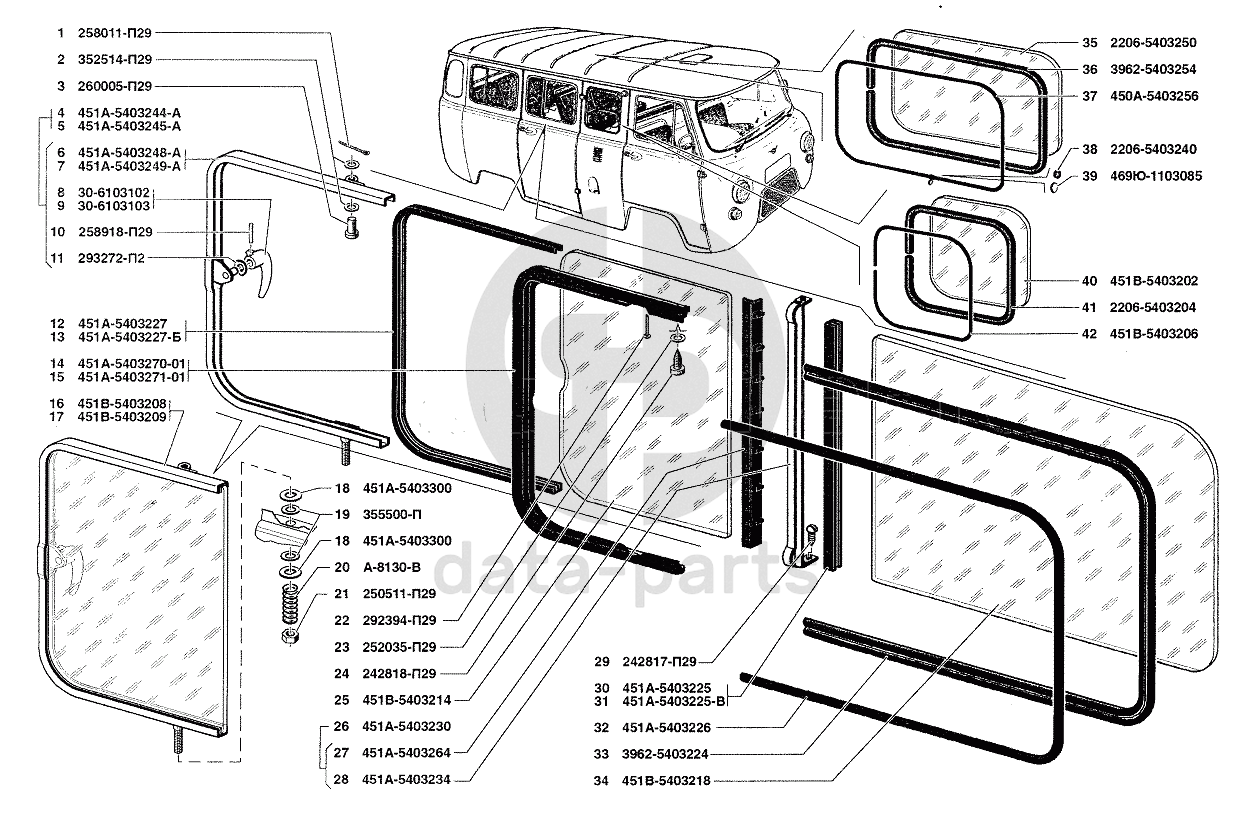 1 258011-П29
2 352514-П29
3 260005-П29
4 451А-5403244-А
5 451А-5403245-А
6 451А-5403248-А
7 451А-5403249-А
8 30-6103102
9 30-6103103
10 258918-П29
11 293272-П2
12 451А-5403227
13 451А-5403227-Б
14 451А-5403270-01
15 451А-5403271-01
16 451В-5403208
17 451В-5403209
18 451А-5403300
19 355500-П
18 451А-5403300
20 А-8130-В
21 250511-П29
22 292394-П29
23 252035-П29
24 242818-П29
25 451В-5403214
26 451А-5403230
27 451А-5403264
28 451А-5403234
29 242817-П29
30 451А-5403225
31 451А-5403225-В
32 451А-5403226
33 3962-5403224
34 451В-5403218
35 2206-5403250
36 3962-5403254
37 450А-5403256
38 2206-5403240
39 469Ю-1103085
40 451В-5403202
41 2206-5403204
42 451В-5403206
data-parts