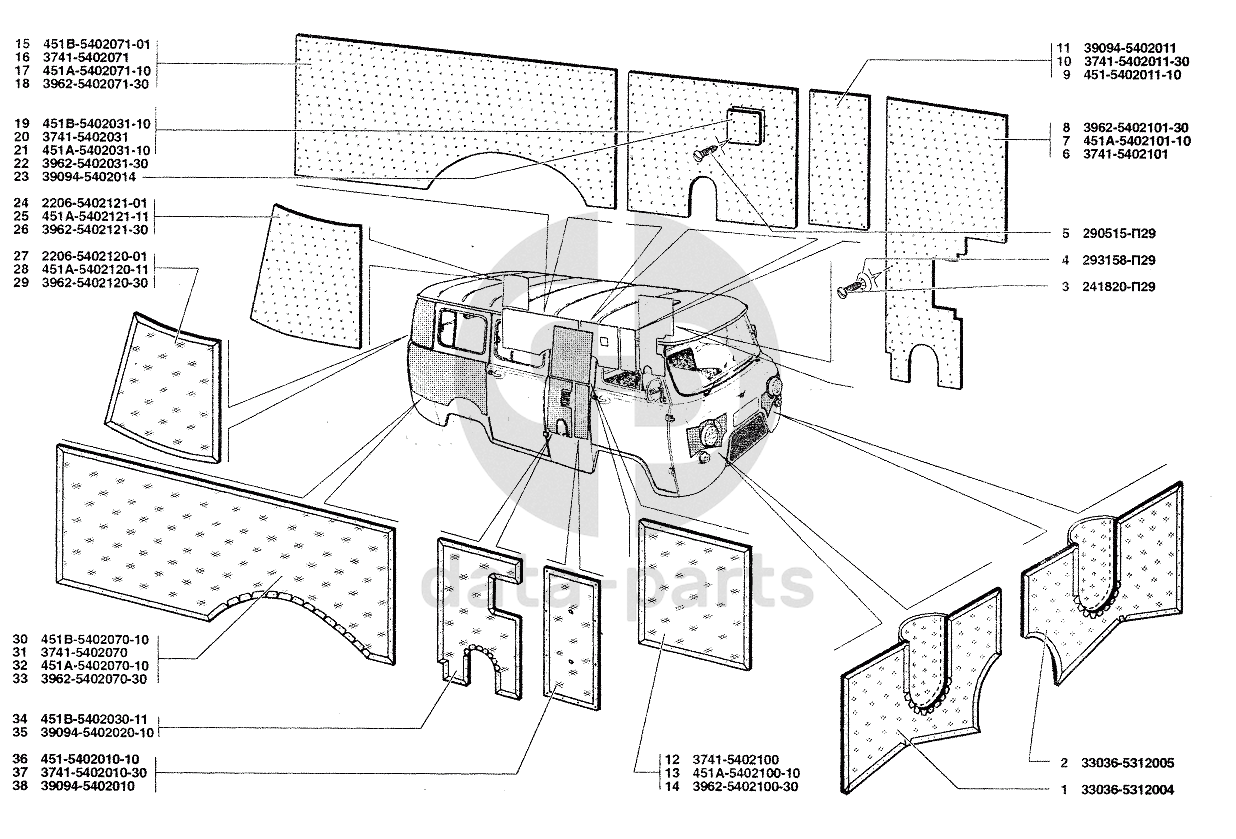 15 451В-5402071-01
16 3741-5402071
17 451А-5402071-10
18 3962-5402071-30

19 451В-5402031-10
20 3741-5402031
21 451А-5402031-10
22 3962-5402031-30
23 39094-5402014

24 2206-5402121-01
25 451А-5402121-11
26 3962-5402121-30

27 2206-5402120-01
28 451А-5402120-11
29 3962-5402120-30

30 451В-5402070-10
31 3741-5402070
32 451А-5402070-10
33 3962-5402070-30

34 451В-5402030-11
35 39094-5402020-10

36 451-5402010-10
37 3741-5402010-30
38 39094-5402010

11 39094-5402011
10 3741-5402011-30
9 451-5402011-10

8 3962-5402101-30
7 451А-5402101-10
6 3741-5402101

5 290515-П29

4 293158-П29

3 241820-П29

12 3741-5402100
13 451А-5402100-10
14 3962-5402100-30

2 33036-5312005

1 33036-5312004

detal-parts