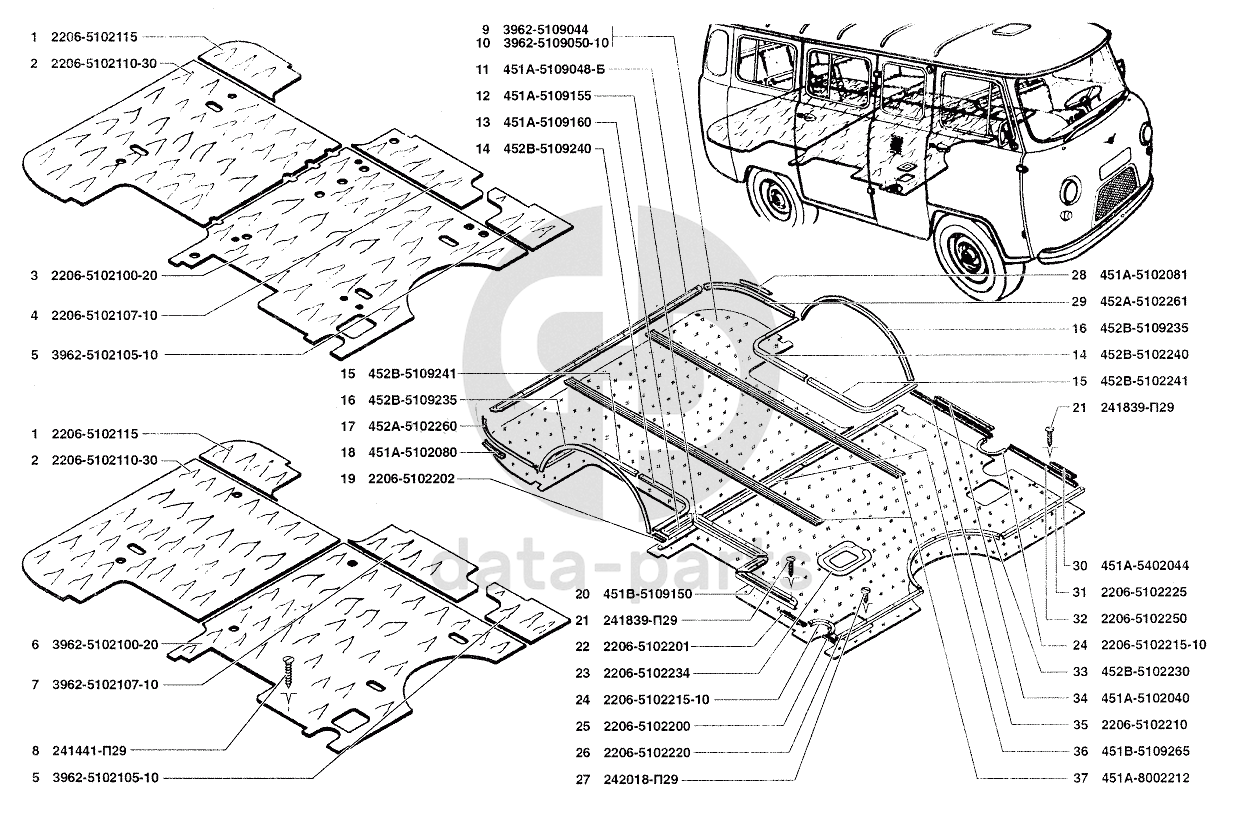 1 2206-5102115
2 2206-5102110-30
3 2206-5102100-20
4 2206-5102107-10
5 3962-5102105-10

1 2206-5102115
2 2206-5102110-30
6 3962-5102100-20
7 3962-5102107-10
8 241441-П29
5 3962-5102105-10

9 3962-5109044
10 3962-5109050-10
11 451А-5109048-Б
12 451А-5109155
13 451А-5109160
14 452В-5109240
15 452В-5109241
16 452В-5109235
17 452А-5102260
18 451А-5102080
19 2206-5102202
20 451В-5109150
21 241839-П29
22 2206-5102201
23 2206-5102234
24 2206-5102215-10
25 2206-5102200
26 2206-5102220
27 242018-П29

28 451А-5102081
29 452А-5102261
16 452В-5109235
14 452В-5102240
15 452В-5102241
21 241839-П29
30 451А-5402044
31 2206-5102225
32 2206-5102250
24 2206-5102215-10
33 452В-5102230
34 451А-5102040
35 2206-5102210
36 451В-5109265
37 451А-8002212

data-parts