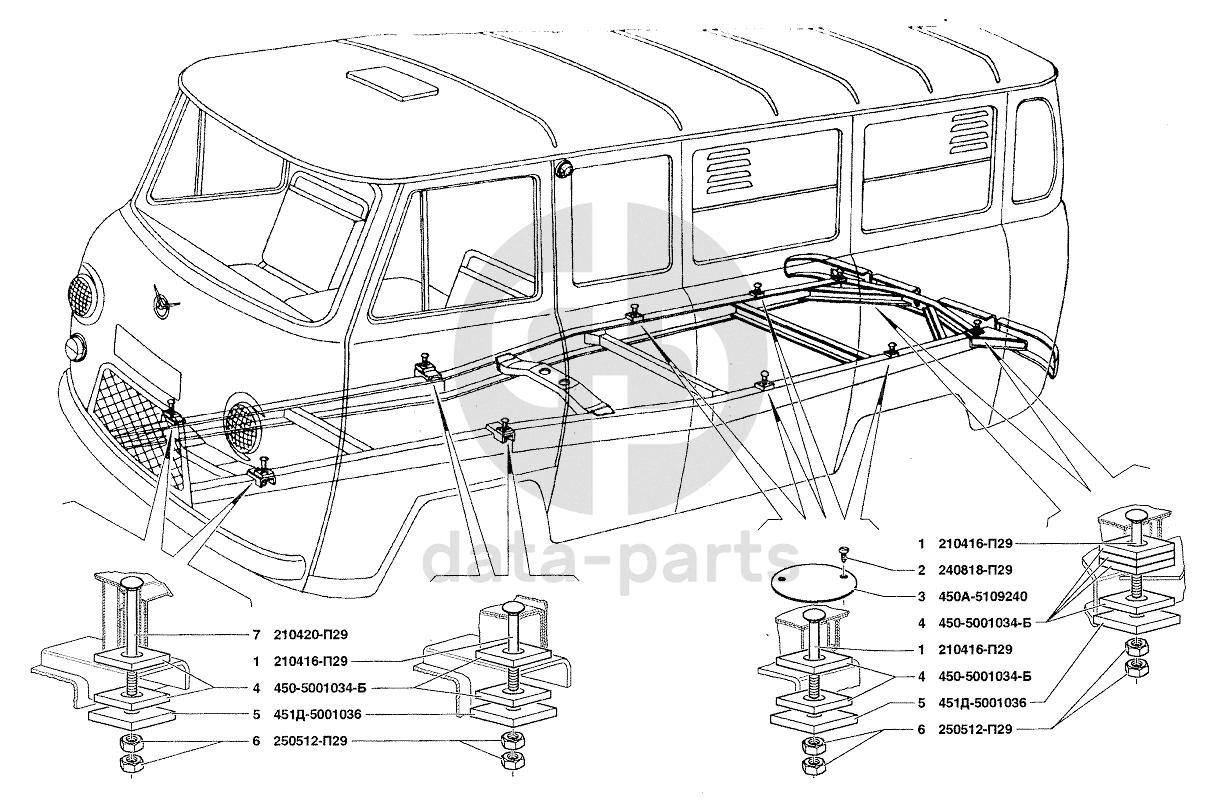 data-parts

7 210420-П29
1 210416-П29
4 450-5001034-Б
5 451Д-5001036
6 250512-П29

1 210416-П29
2 240818-П29
3 450А-5109240
4 450-5001034-Б
1 210416-П29
4 450-5001034-Б
5 451Д-5001036
6 250512-П29