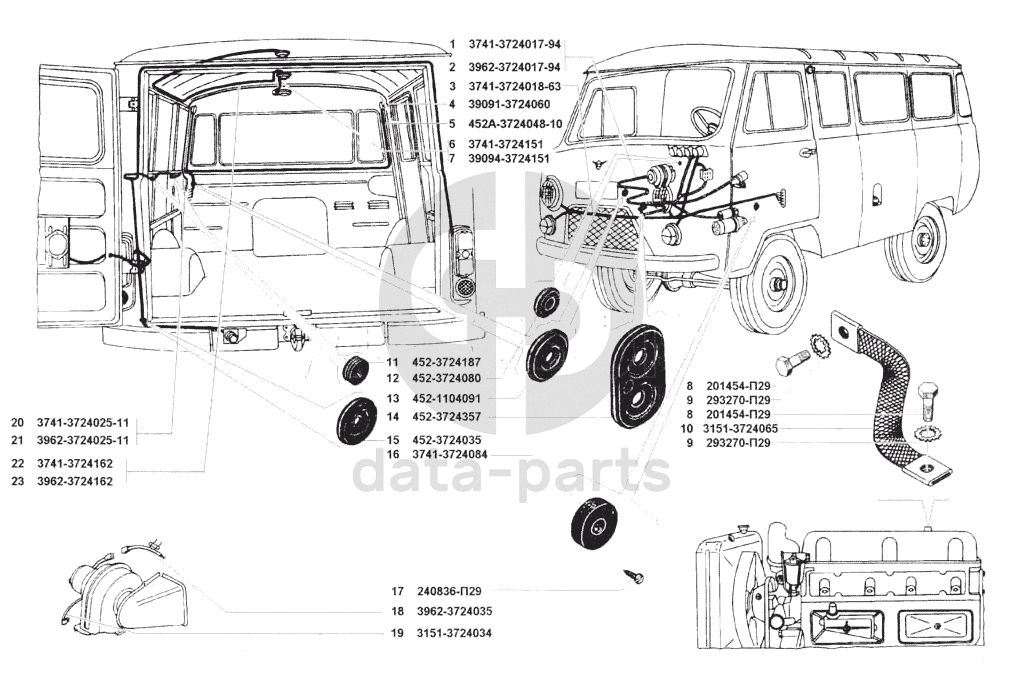 1 3741-3724017-94
2 3962-3724017-94
3 3741-3724018-63
4 39091-3724060
5 452А-3724048-10
6 3741-3724151
7 39094-3724151

11 452-3724187
12 452-3724080
13 452-1104091
14 452-3724357
15 452-3724035
16 3741-3724084

8 201454-П29
9 293270-П29
8 201454-П29
10 3151-3724065
9 293270-П29

20 3741-3724025-11
21 3962-3724025-11
22 3741-3724162
23 3962-3724162

data-parts

17 240836-П29
18 3962-3724035
19 3151-3724034