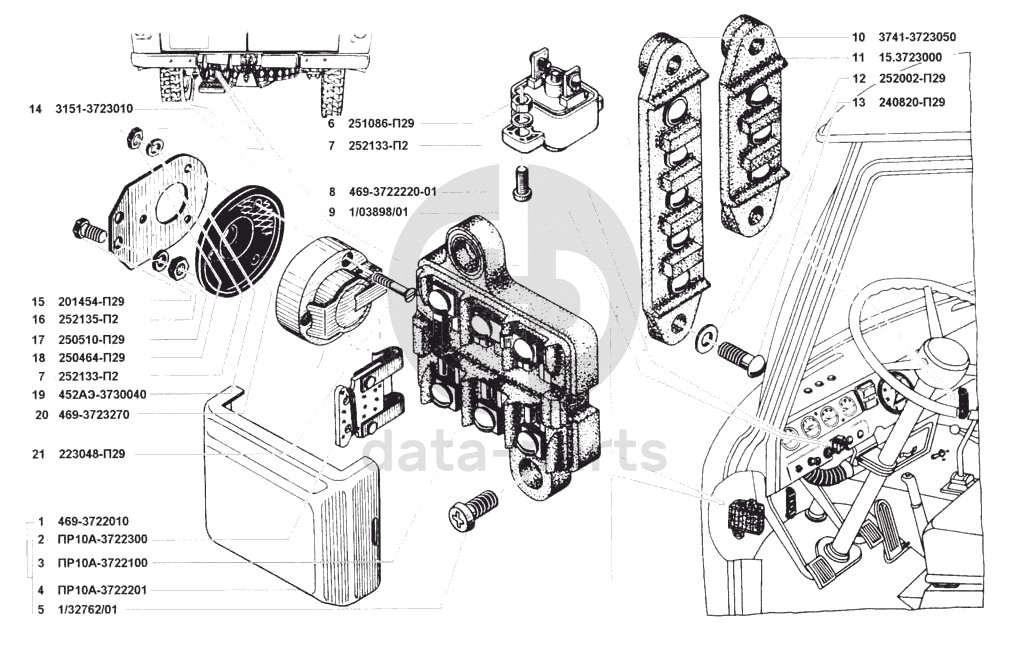 14 3151-3723010

6 251086-П29

7 252133-П2

8 469-3722220-01

9 1/03898/01

10 3741-3723050

11 15.3723000

12 252002-П29

13 240820-П29

15 201454-П29

16 252135-П2

17 250510-П29

18 250464-П29

7 252133-П2

19 452АЭ-3730040

20 469-3723270

21 223048-П29

1 469-3722010

2 ПР10А-3722300

3 ПР10А-3722100

4 ПР10А-3722201

5 1/32762/01

data-parts