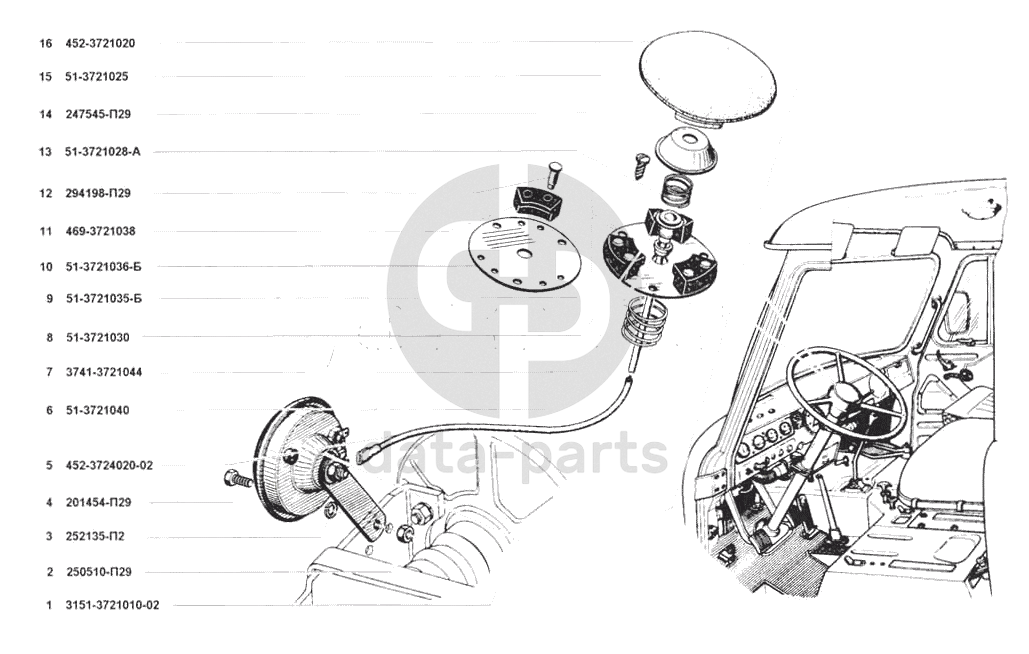 16 452-3721020
15 51-3721025
14 247545-П29
13 51-3721028-А
12 294198-П29
11 469-3721038
10 51-3721036-Б
9 51-3721035-Б
8 51-3721030
7 3741-3721044
6 51-3721040
5 452-3724020-02
4 201454-П29
3 252135-П2
2 250510-П29
1 3151-3721010-02

data-parts