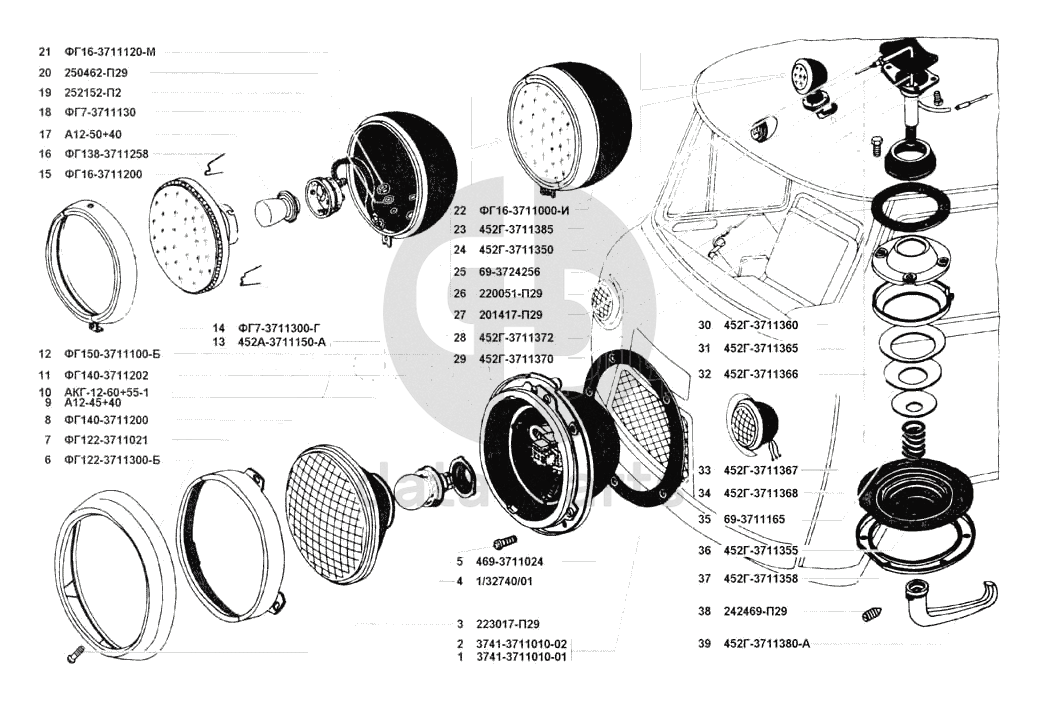 21 ФГ16-3711120-М
20 250462-П29
19 252152-П2
18 ФГ7-3711130
17 А12-50+40
16 ФГ138-3711258
15 ФГ16-3711200

14 ФГ7-3711300-Г
13 452А-3711150-А
12 ФГ150-3711100-Б
11 ФГ140-3711202
10 АКГ-12-60+55-1
9 А12-45+40
8 ФГ140-3711200
7 ФГ122-3711021
6 ФГ122-3711300-Б

22 ФГ16-3711000-И
23 452Г-3711385
24 452Г-3711350
25 69-3724256
26 220051-П29
27 201417-П29
28 452Г-3711372
29 452Г-3711370

5 469-3711024
4 1/32740/01
3 223017-П29
2 3741-3711010-02
1 3741-3711010-01

30 452Г-3711360
31 452Г-3711365
32 452Г-3711366
33 452Г-3711367
34 452Г-3711368
35 69-3711165
36 452Г-3711355
37 452Г-3711358
38 242469-П29
39 452Г-3711380-А